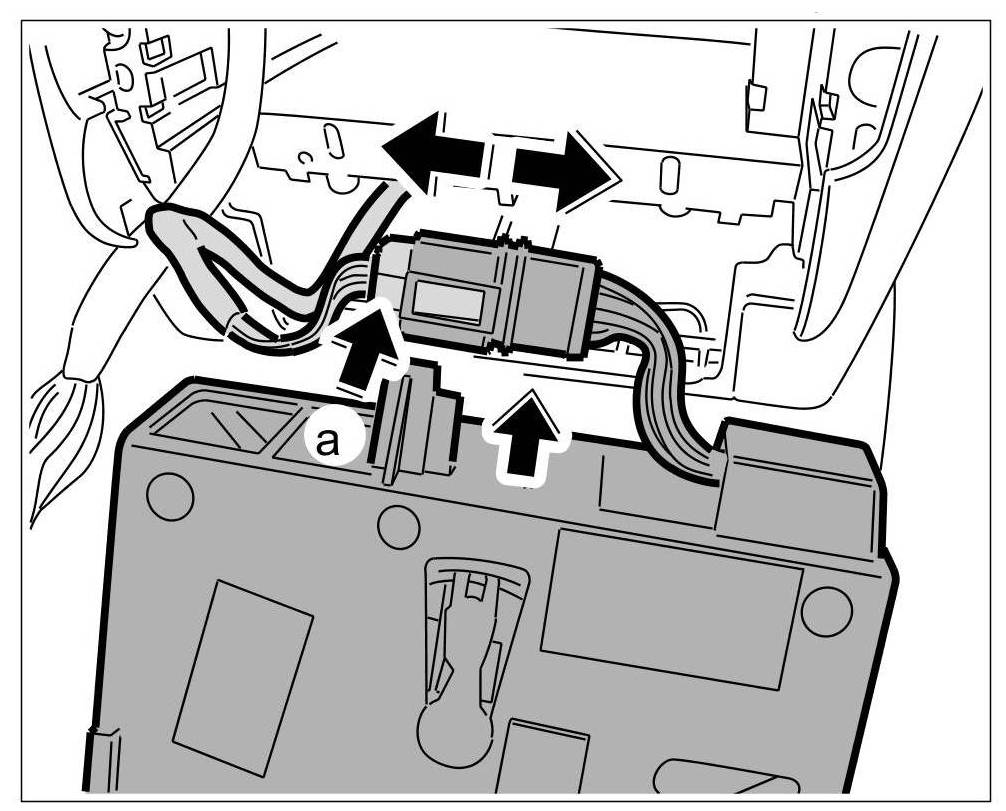 a