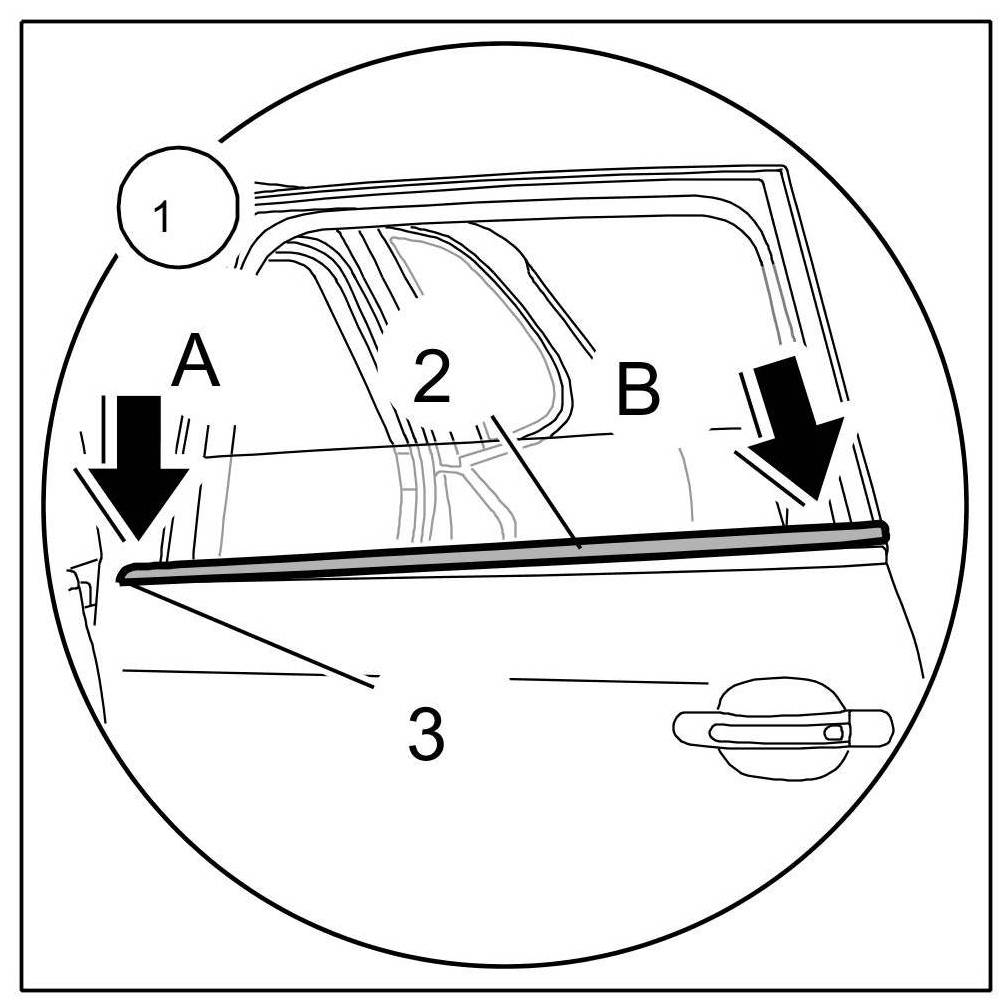 1

A

2

B

3