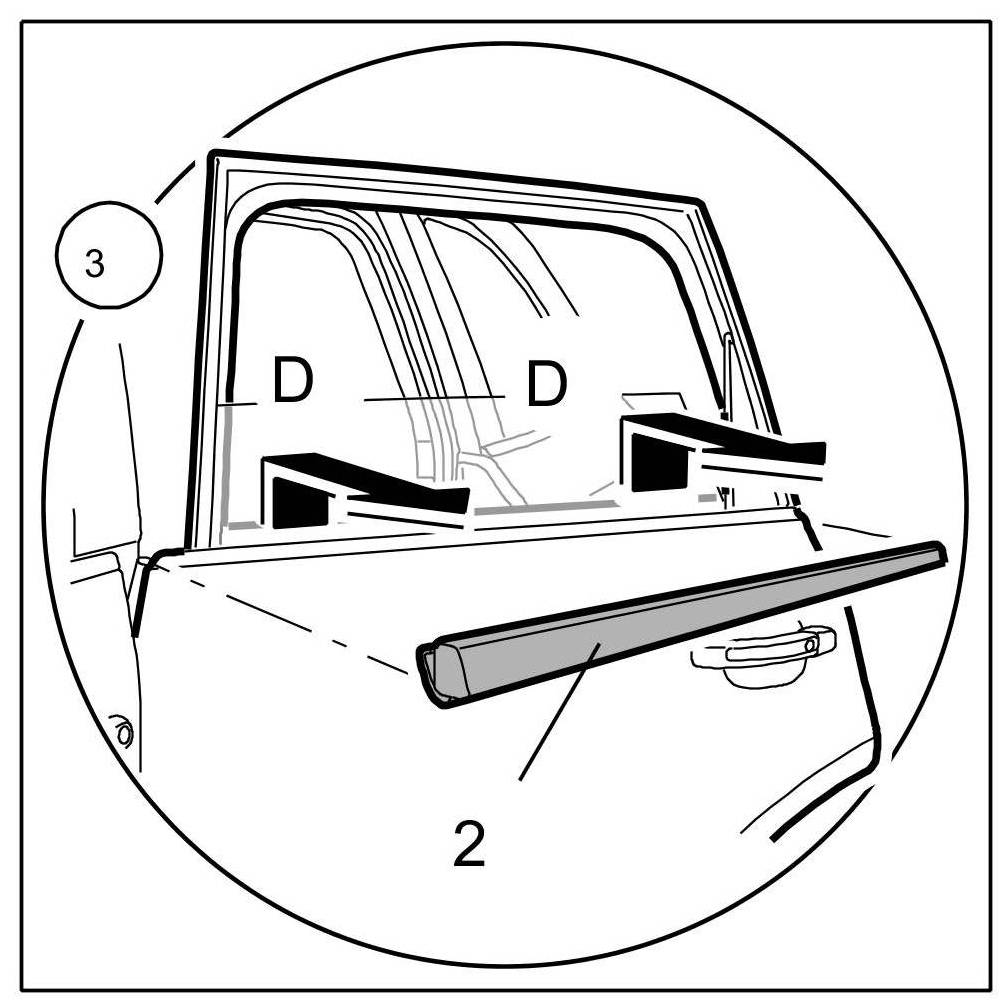 3

D

D

2