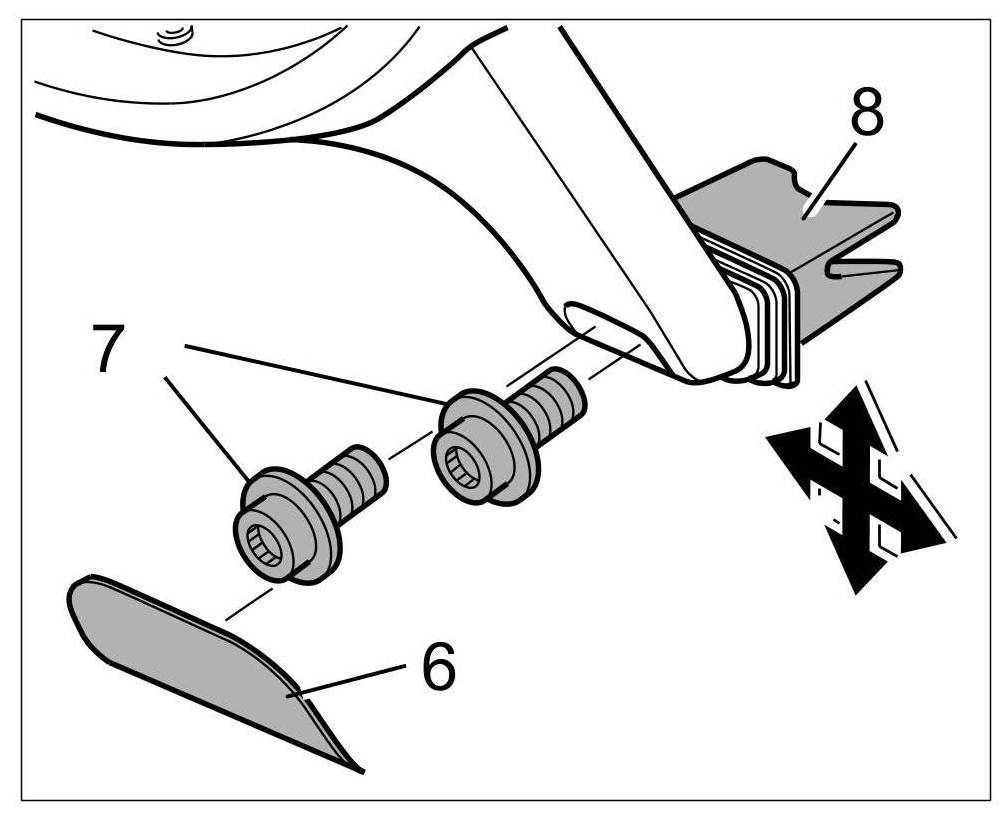 8
7
6