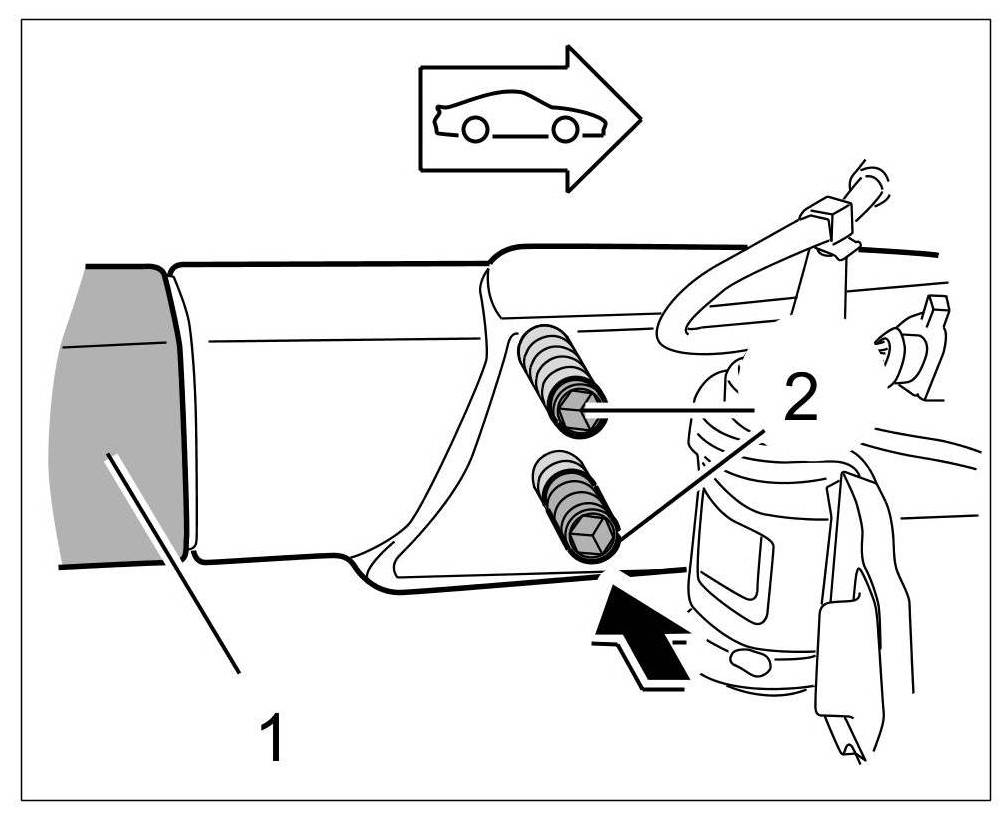 2

1