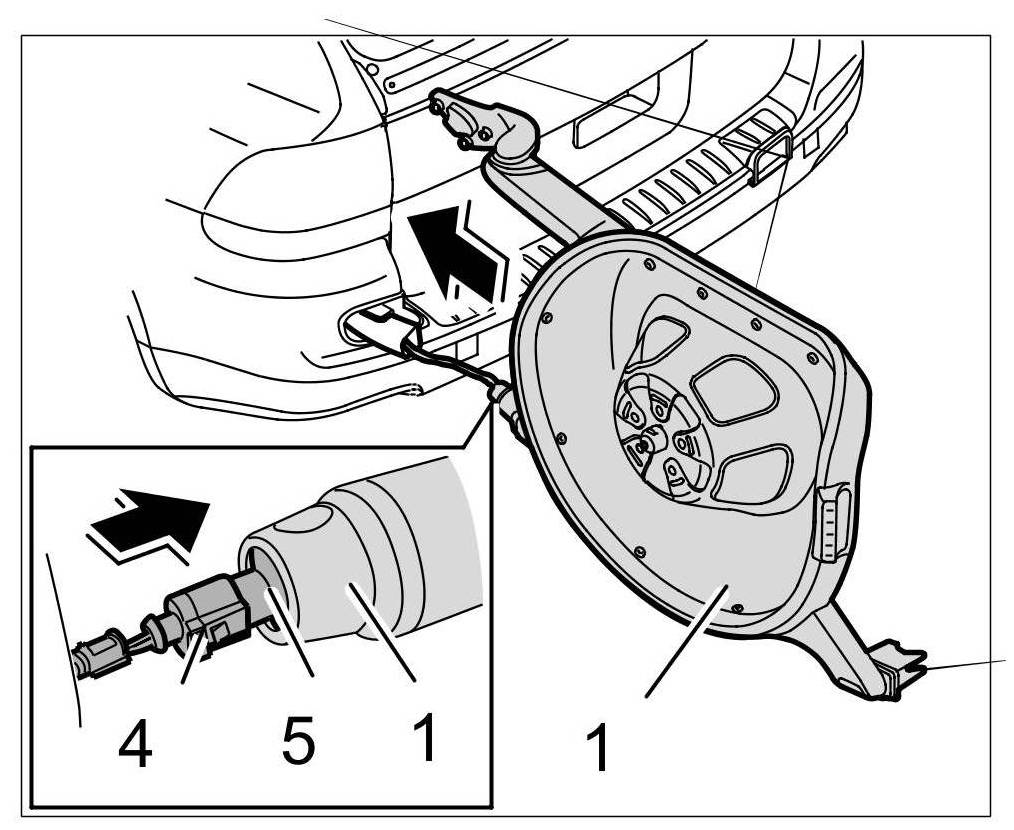 4
5
1
1