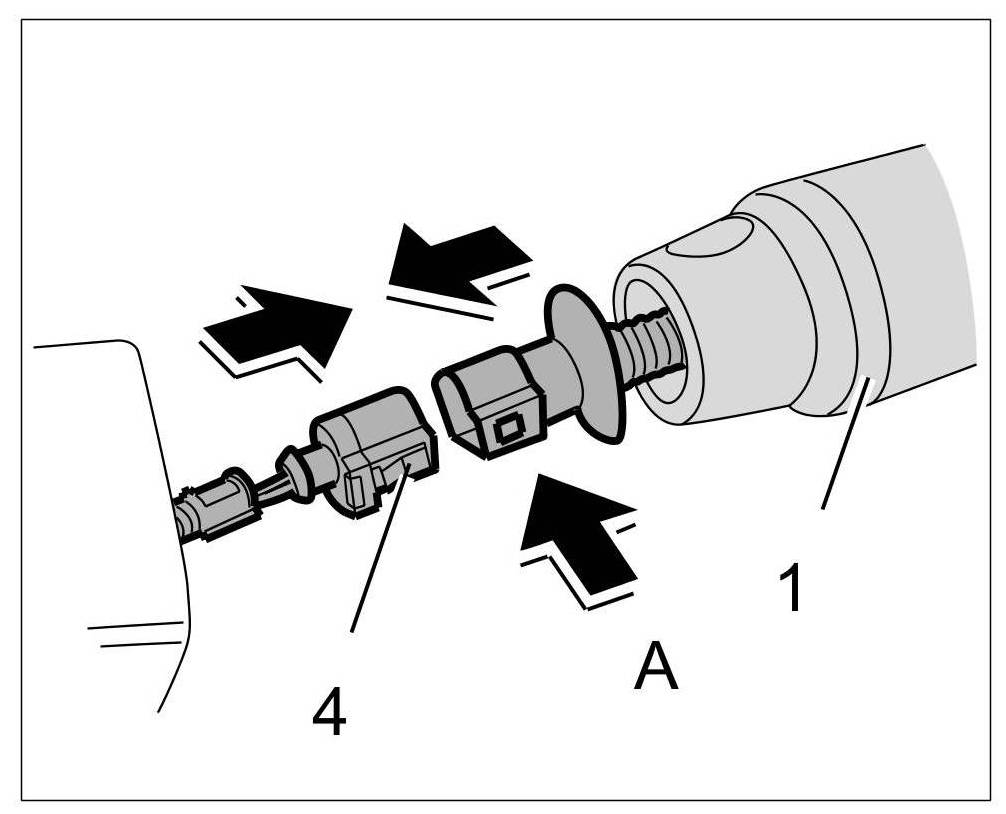 1
A
4