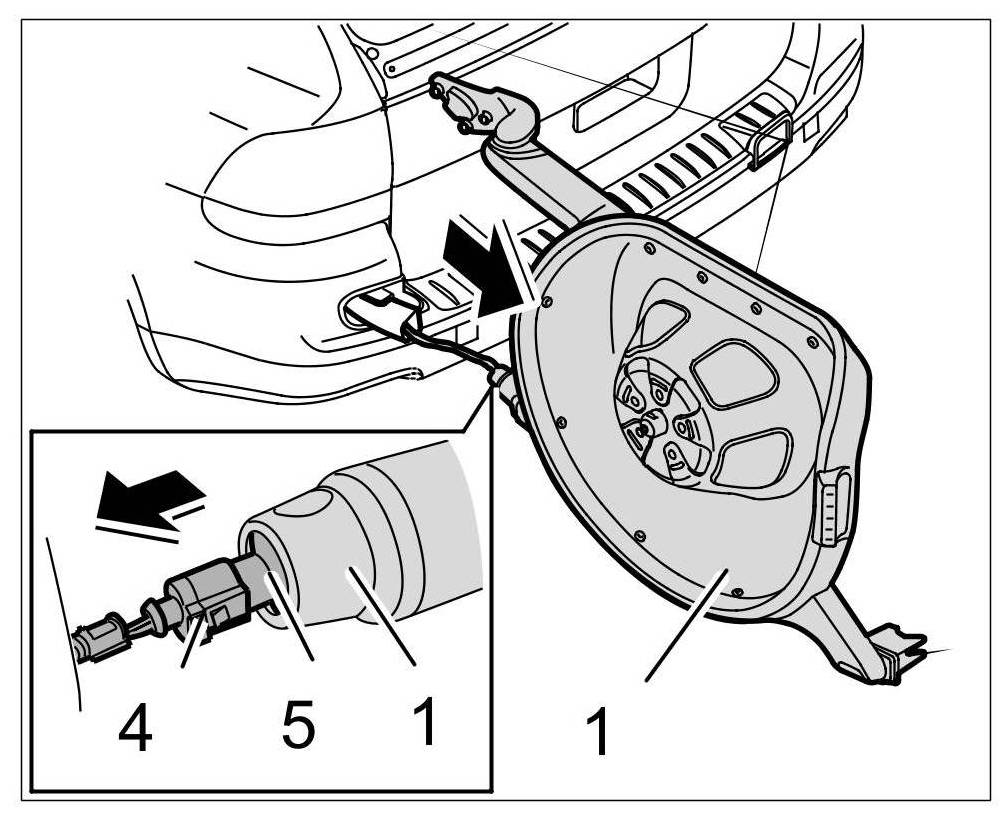 4 5 1 1