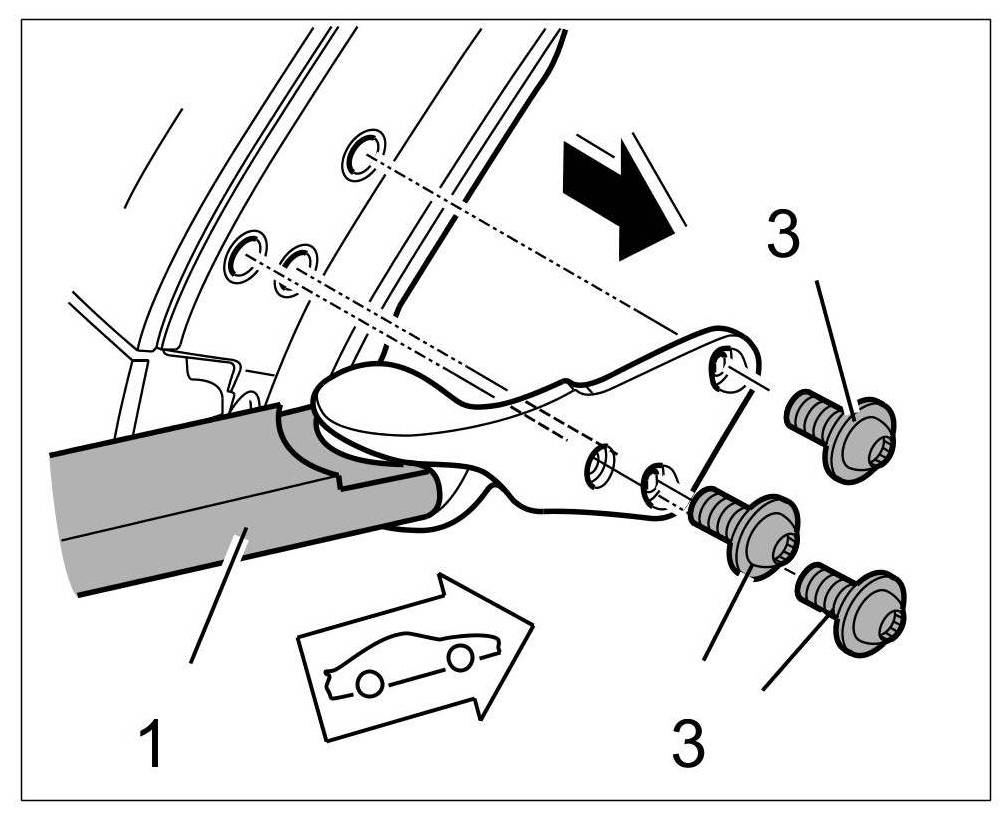 3

1

3