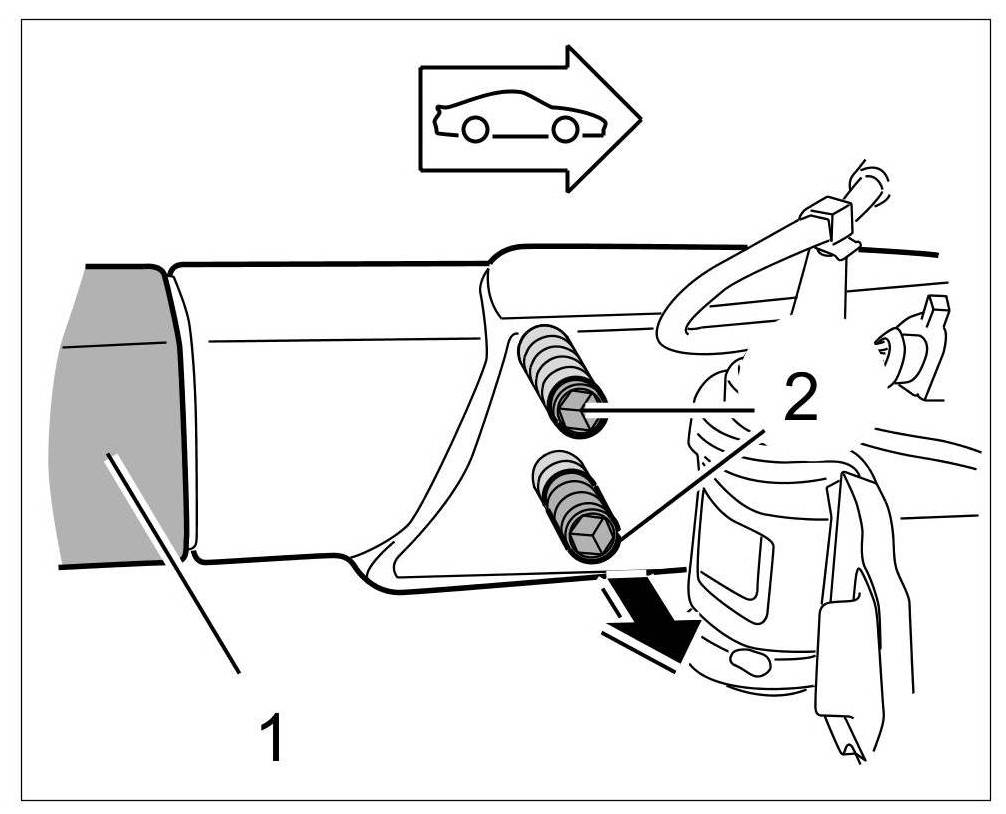 2
1