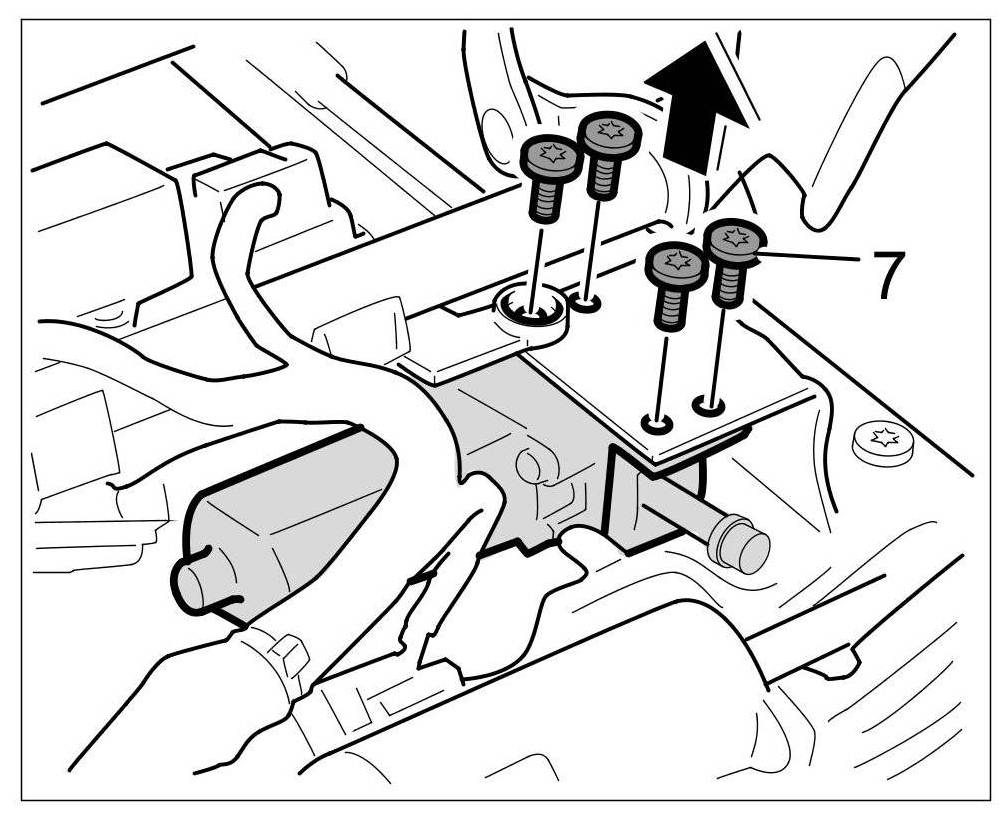 7