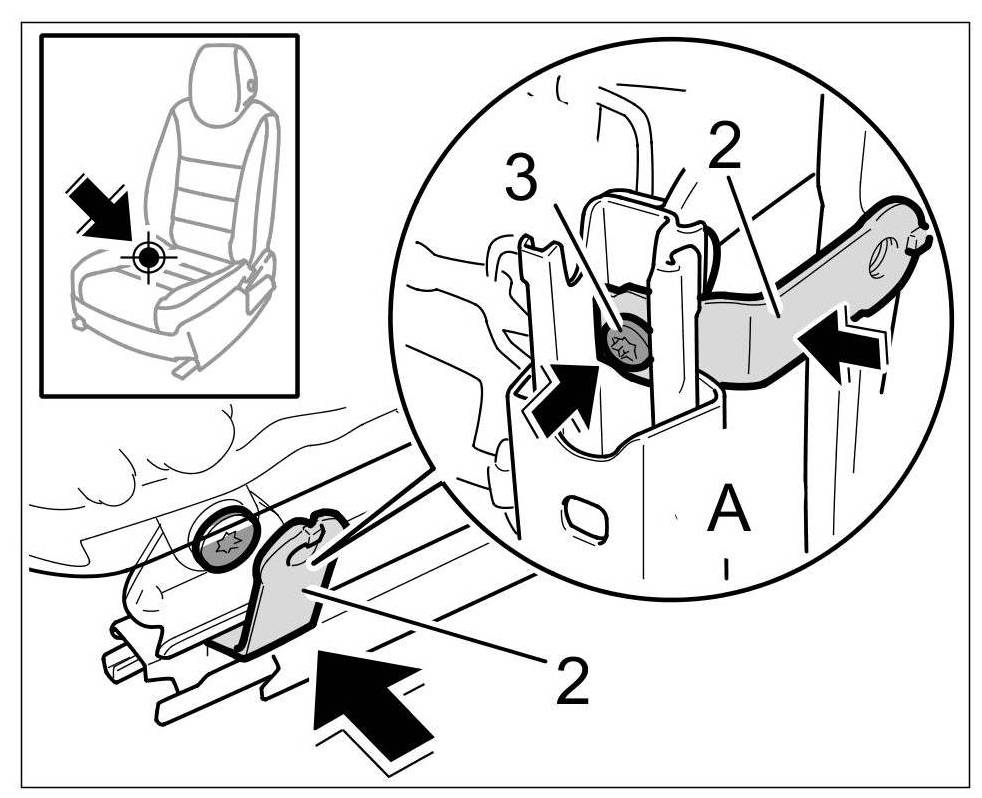 3
2
A
2