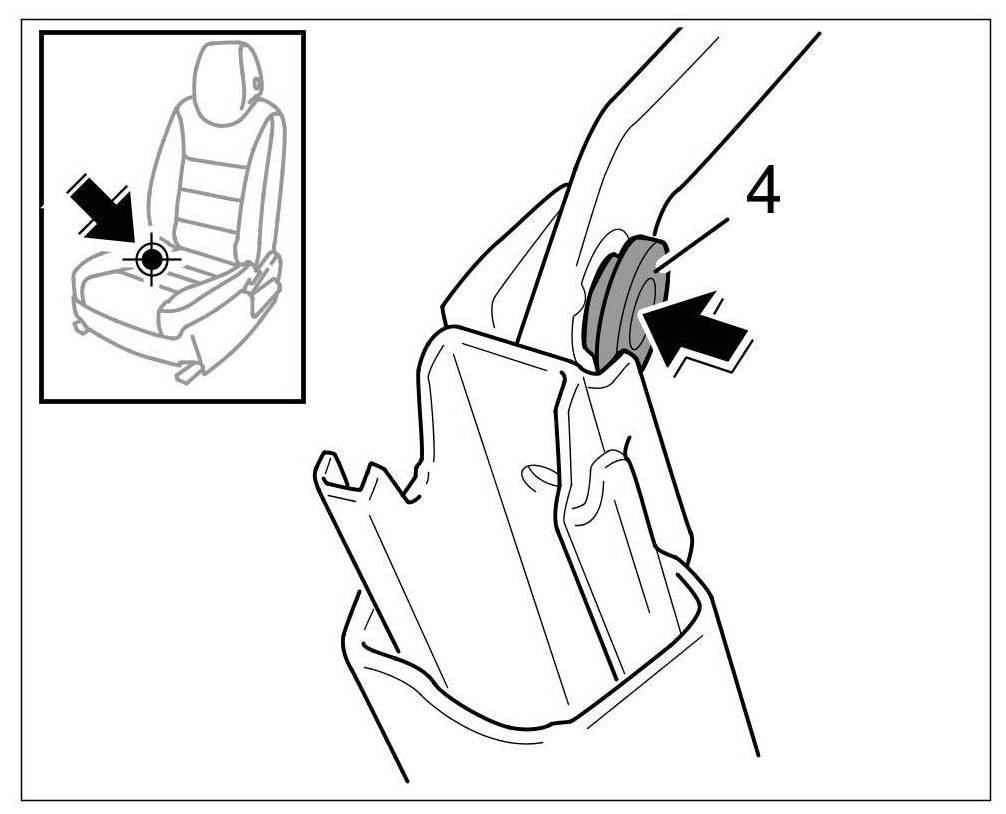 4