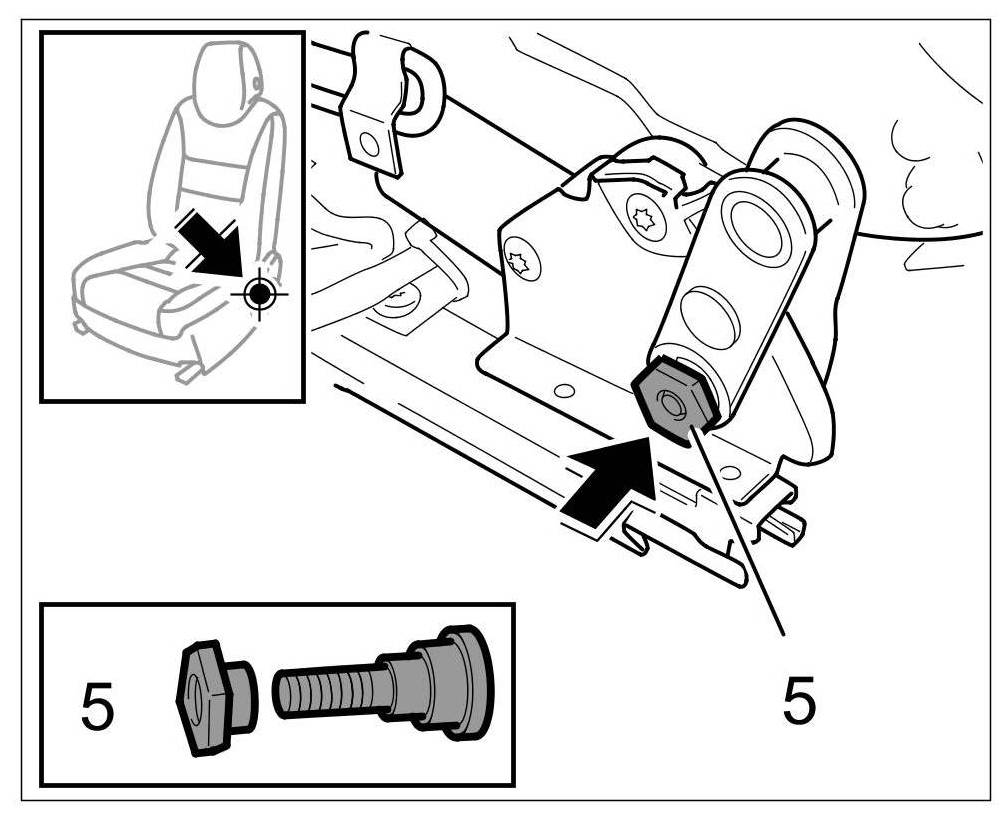 5

5