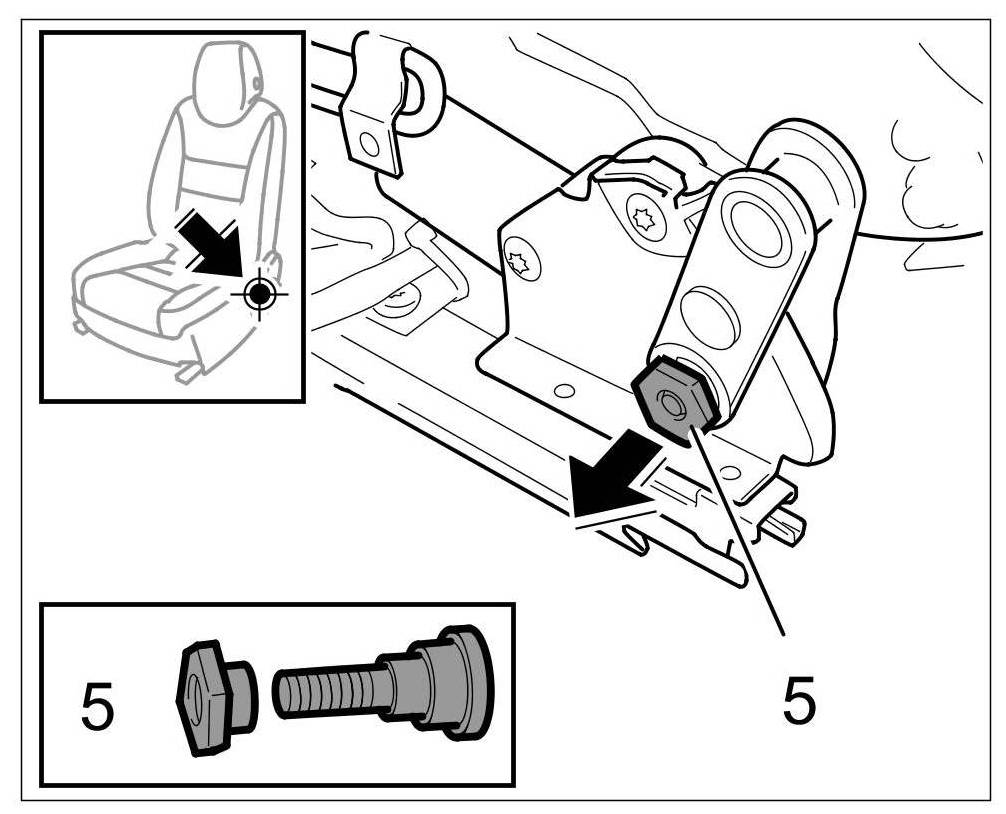 5

5