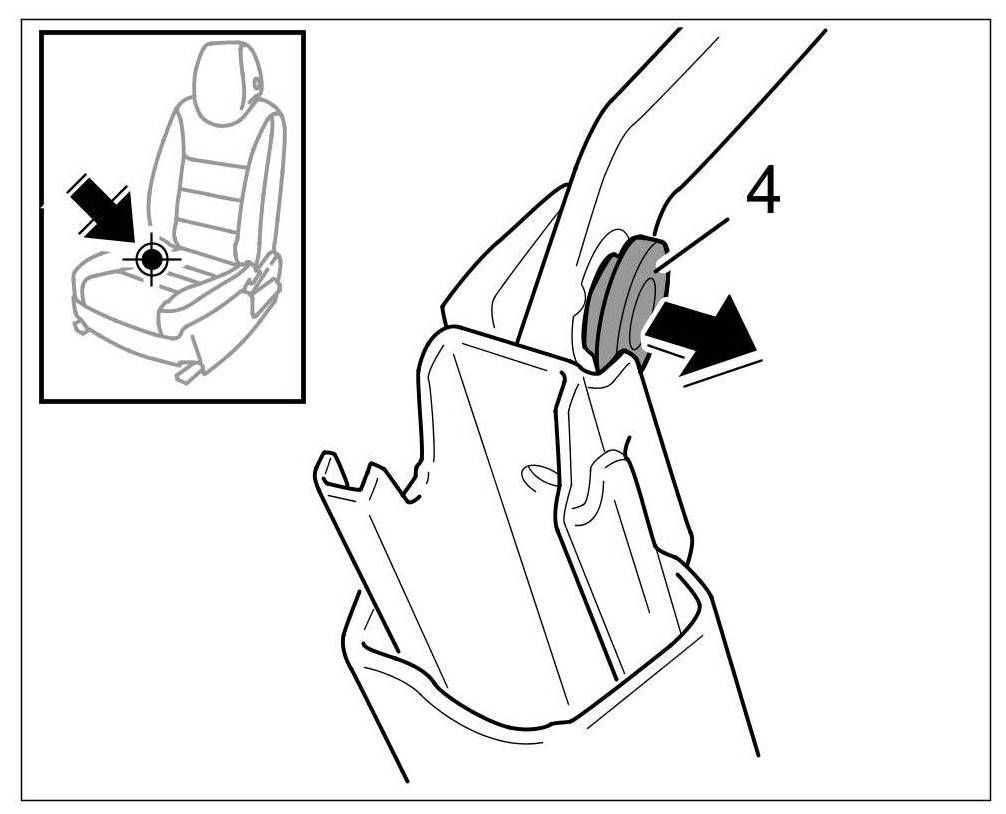 4