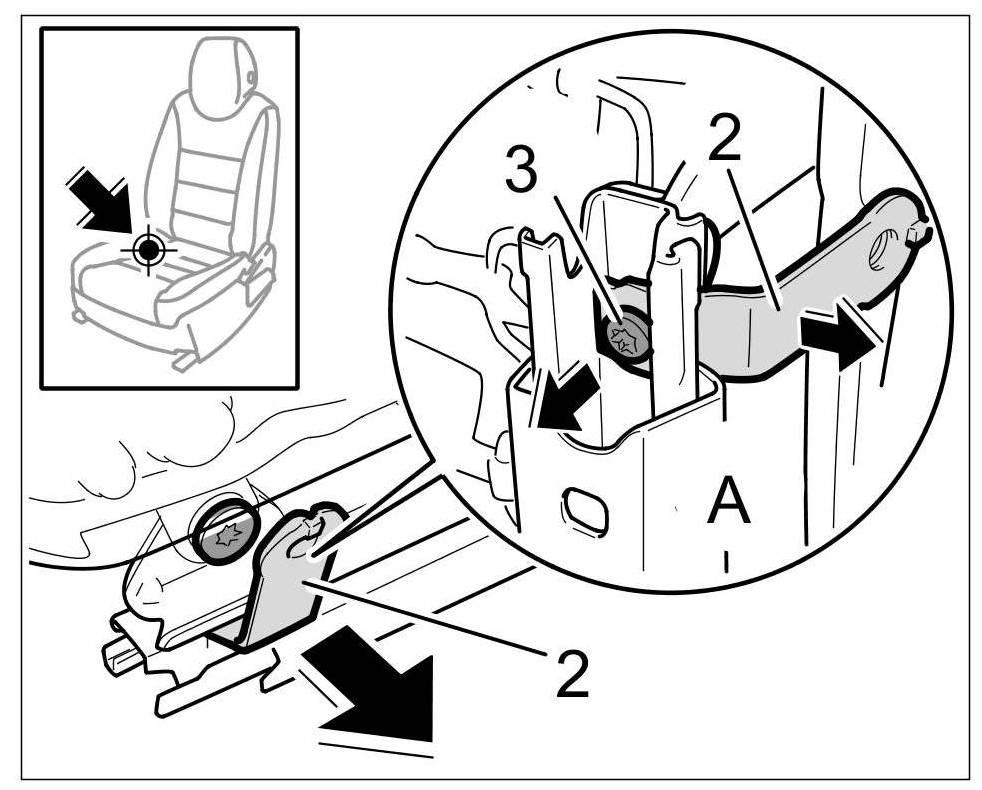 3
2
A
2