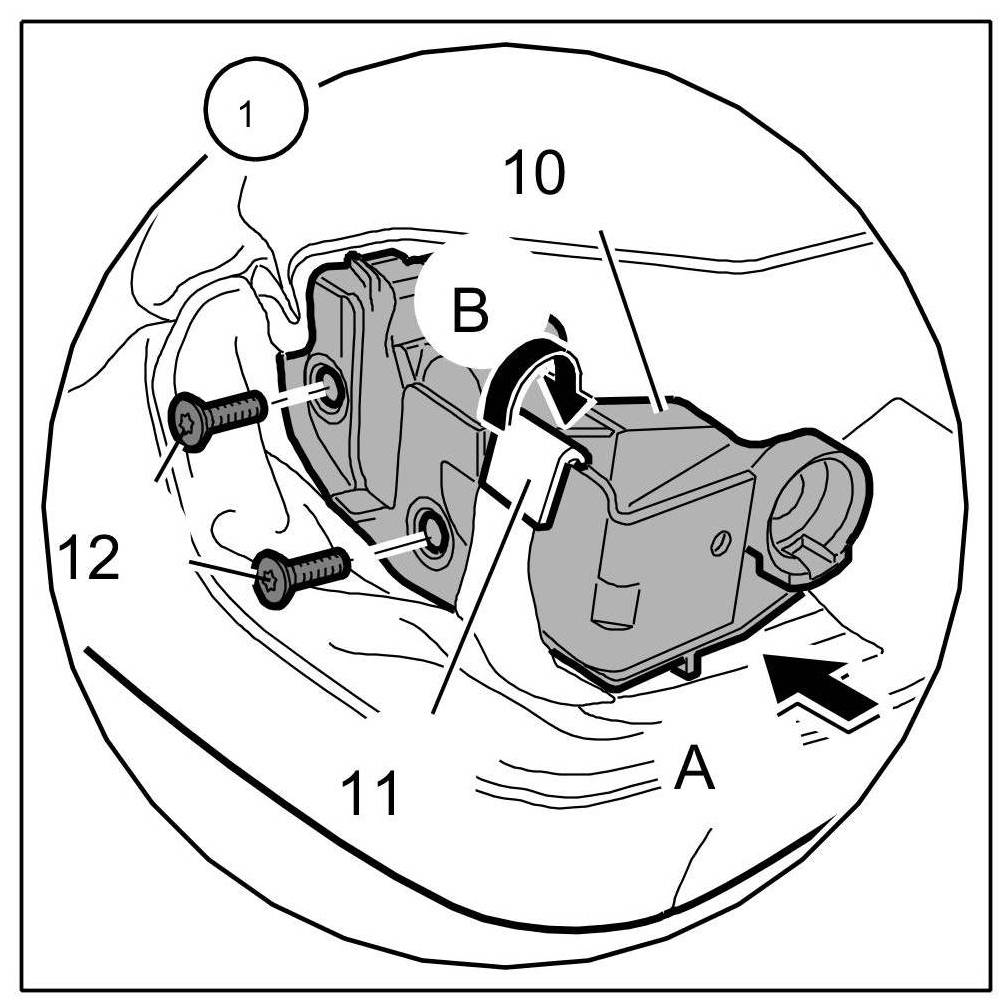 1
10
B
12
11
A