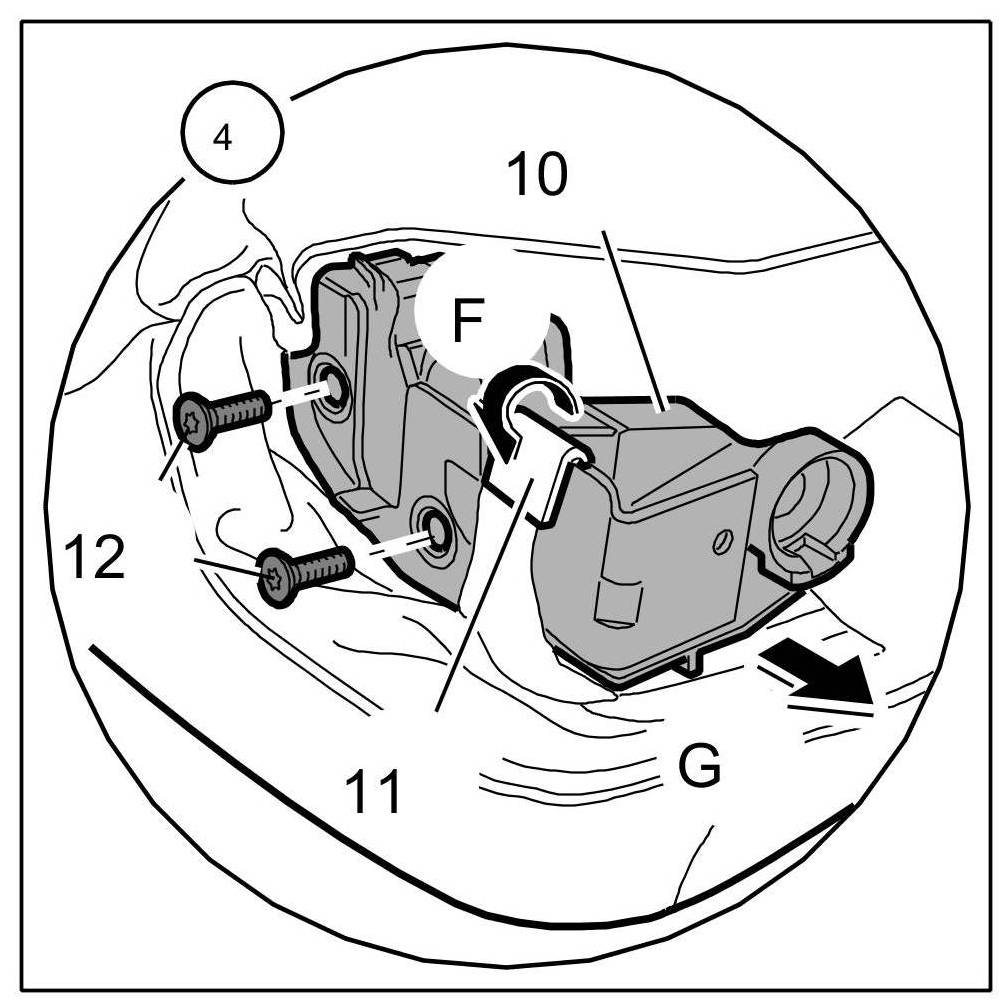 4
10
F
12
11
G