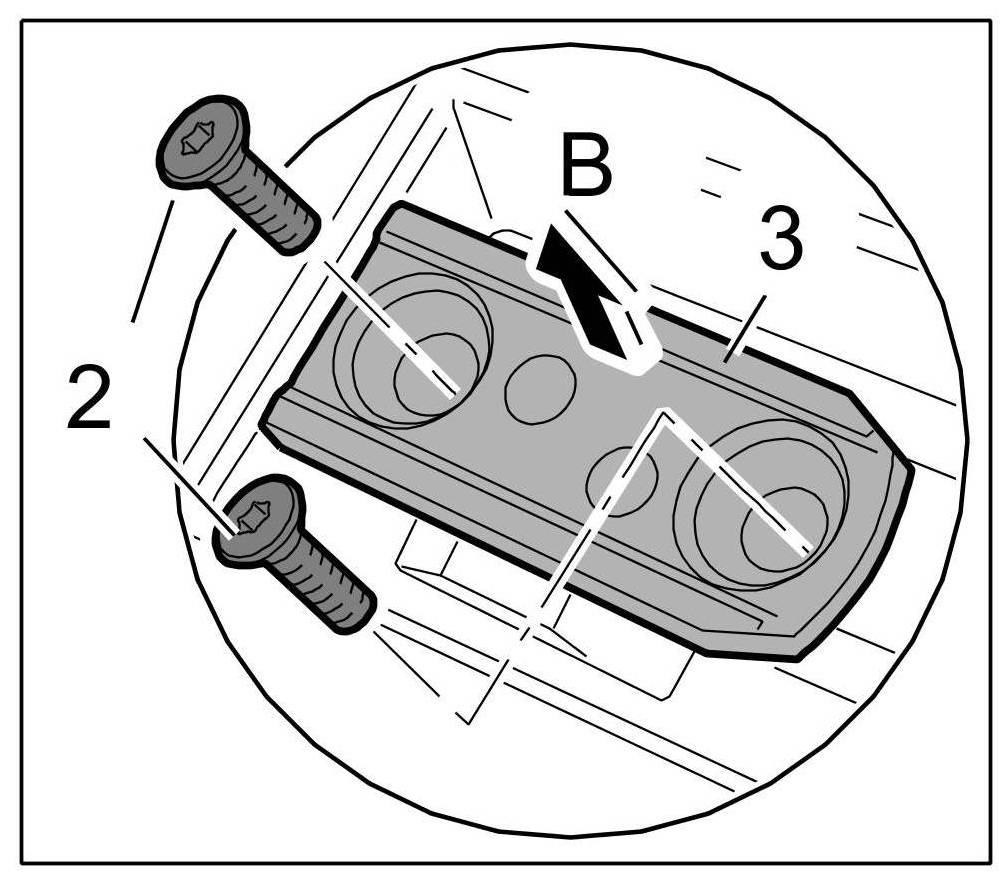 B
3
2