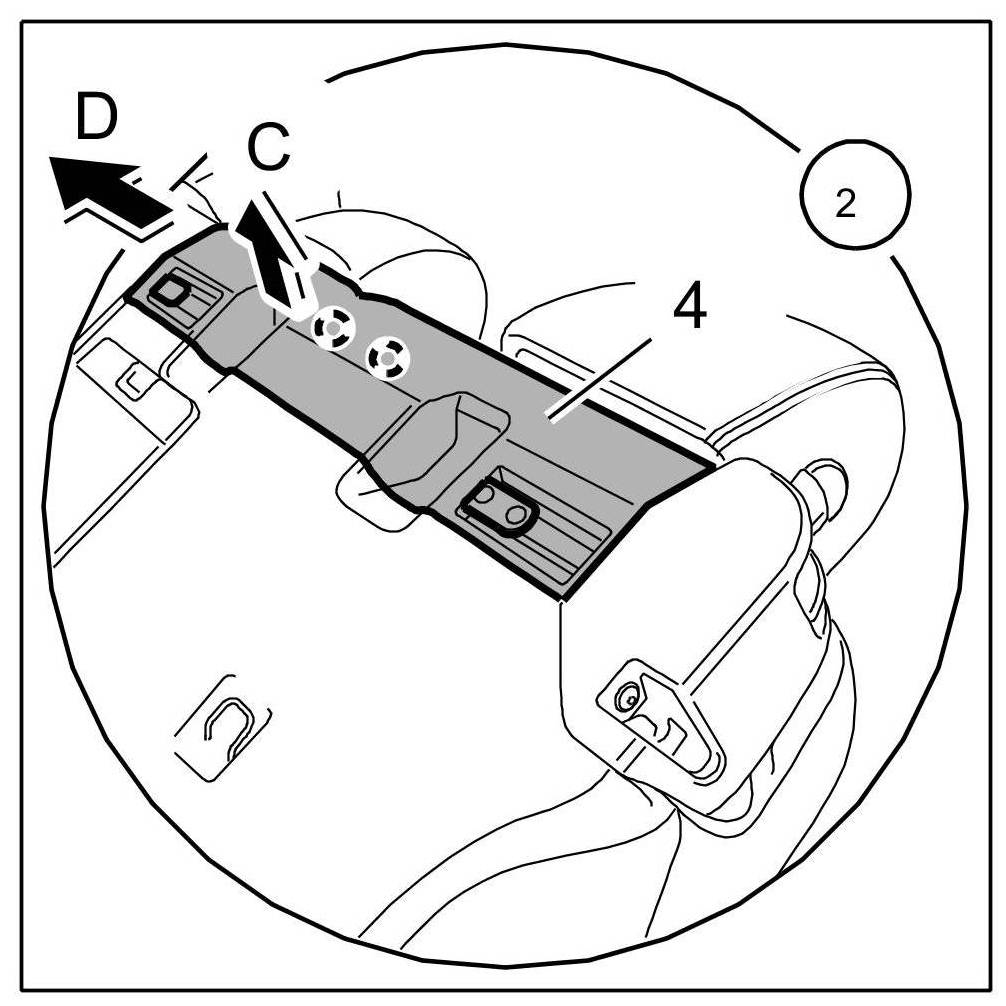 D
C
2
4