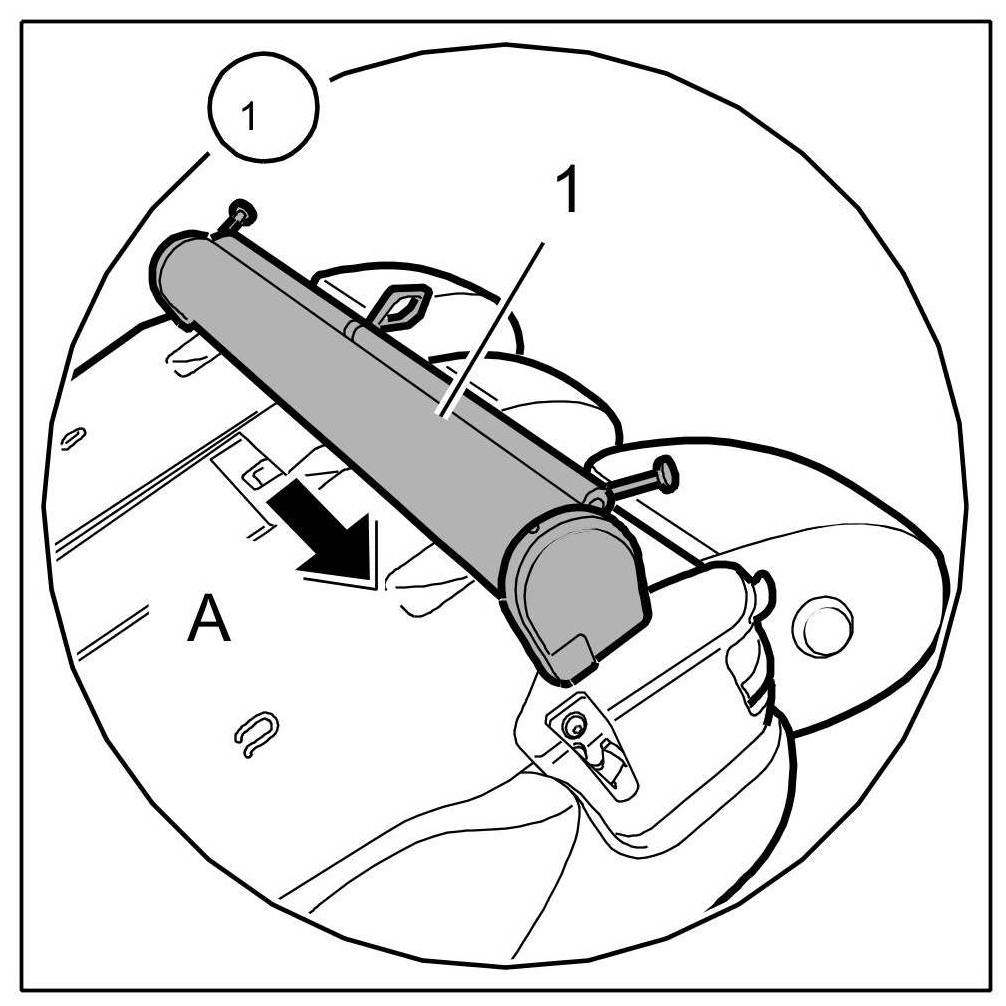 1

1

A