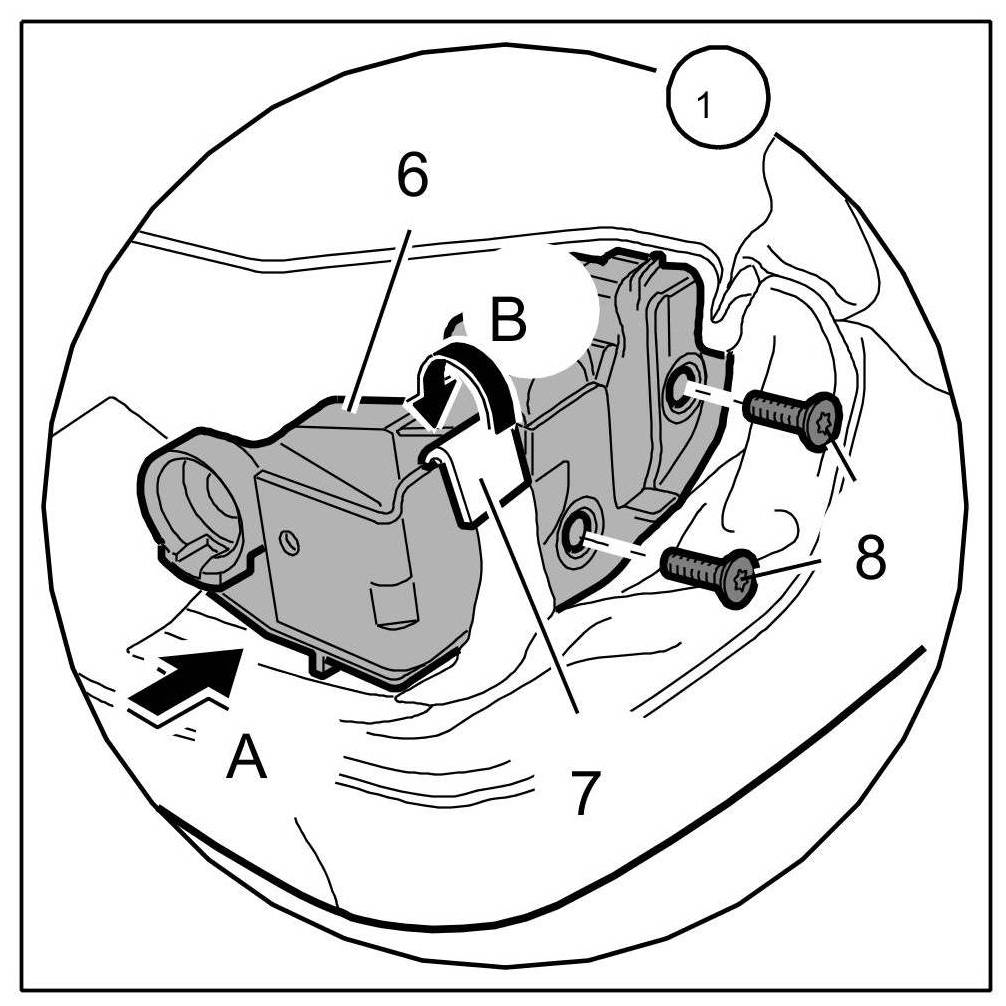 1
6
B
8
A
7