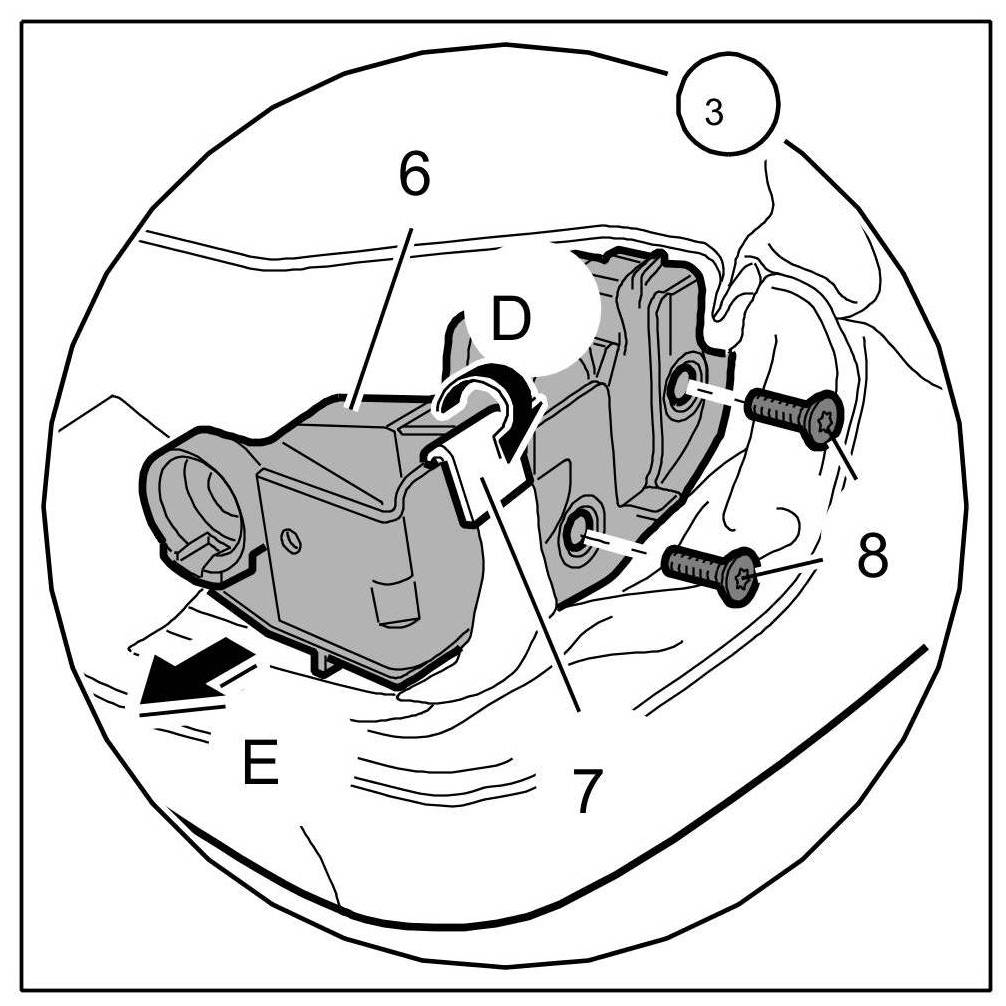 3
6
D
8
E
7