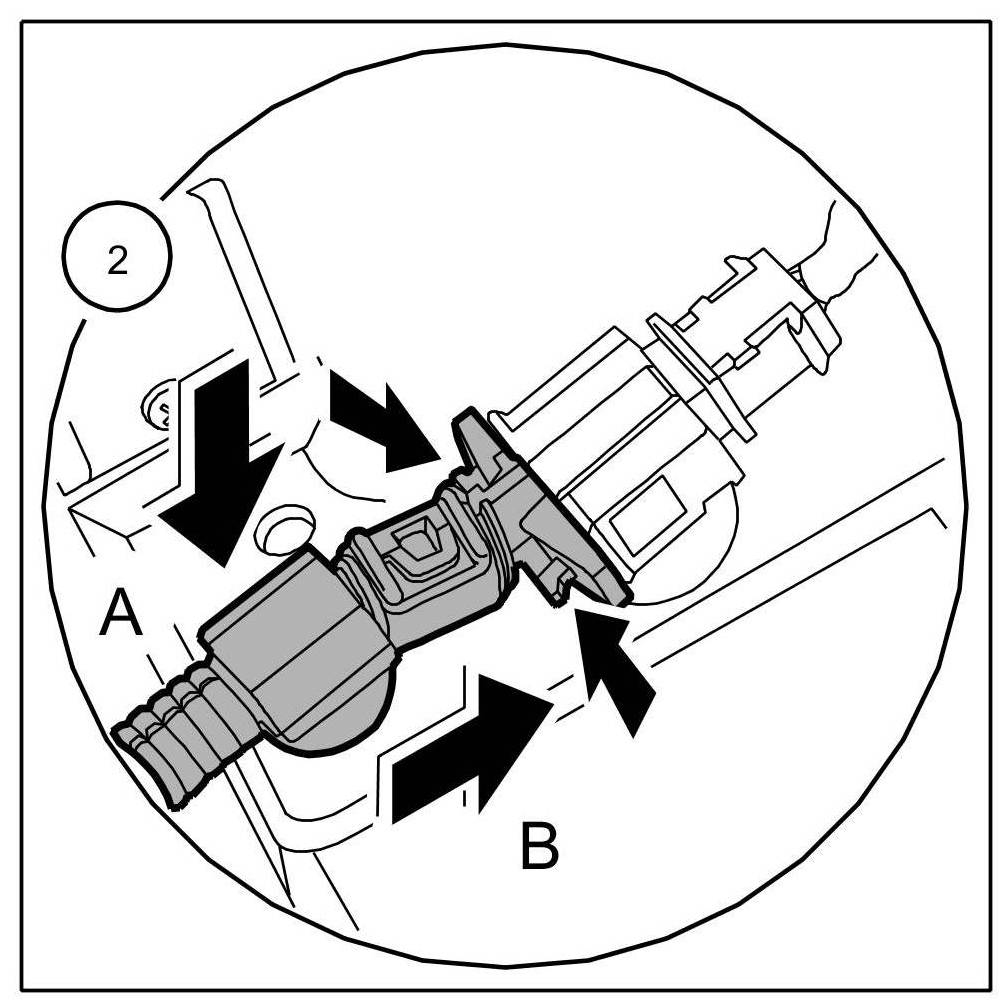 2

A

B