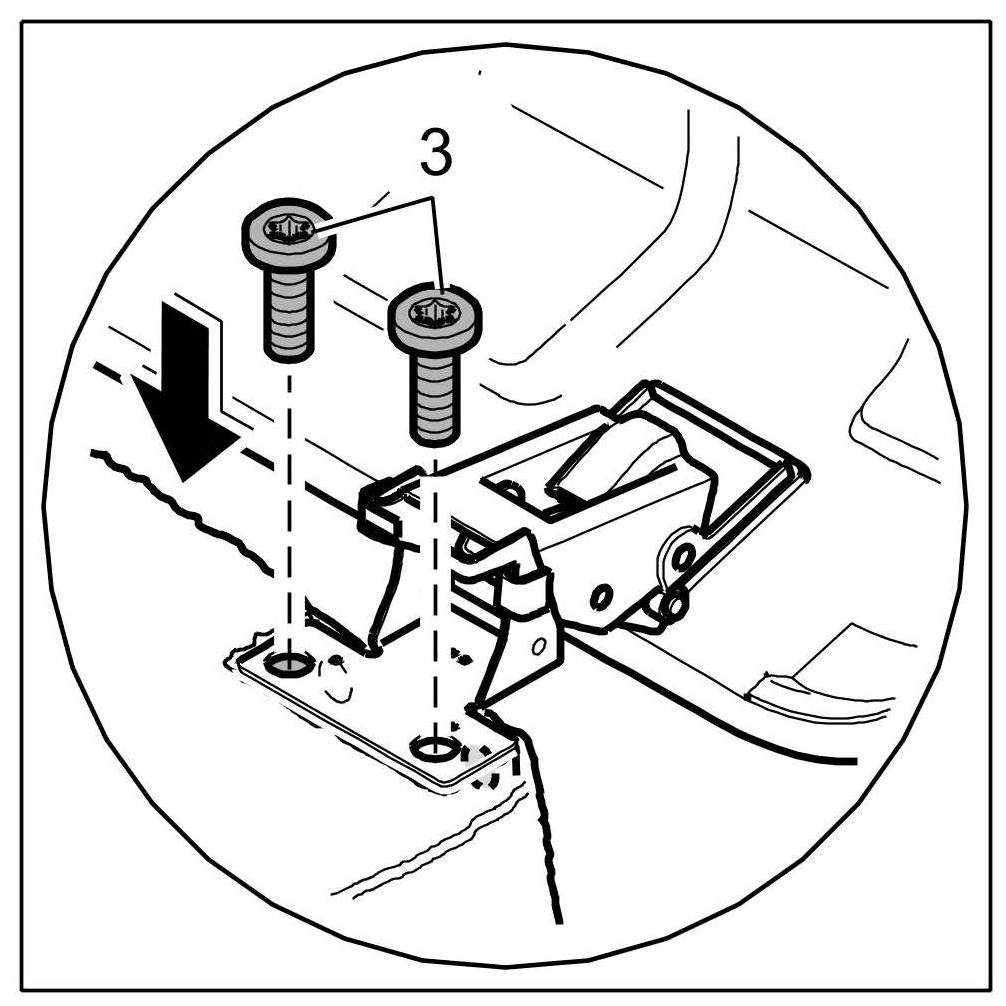 3