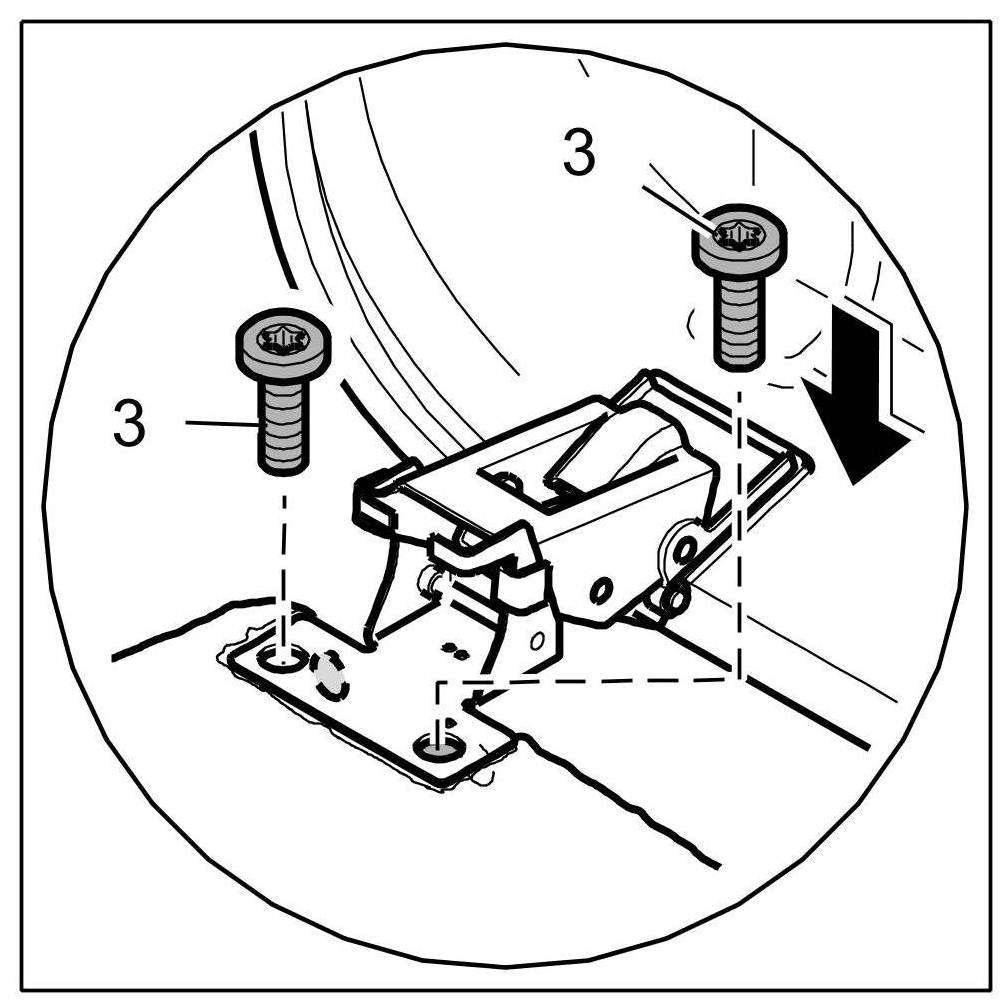 3

3