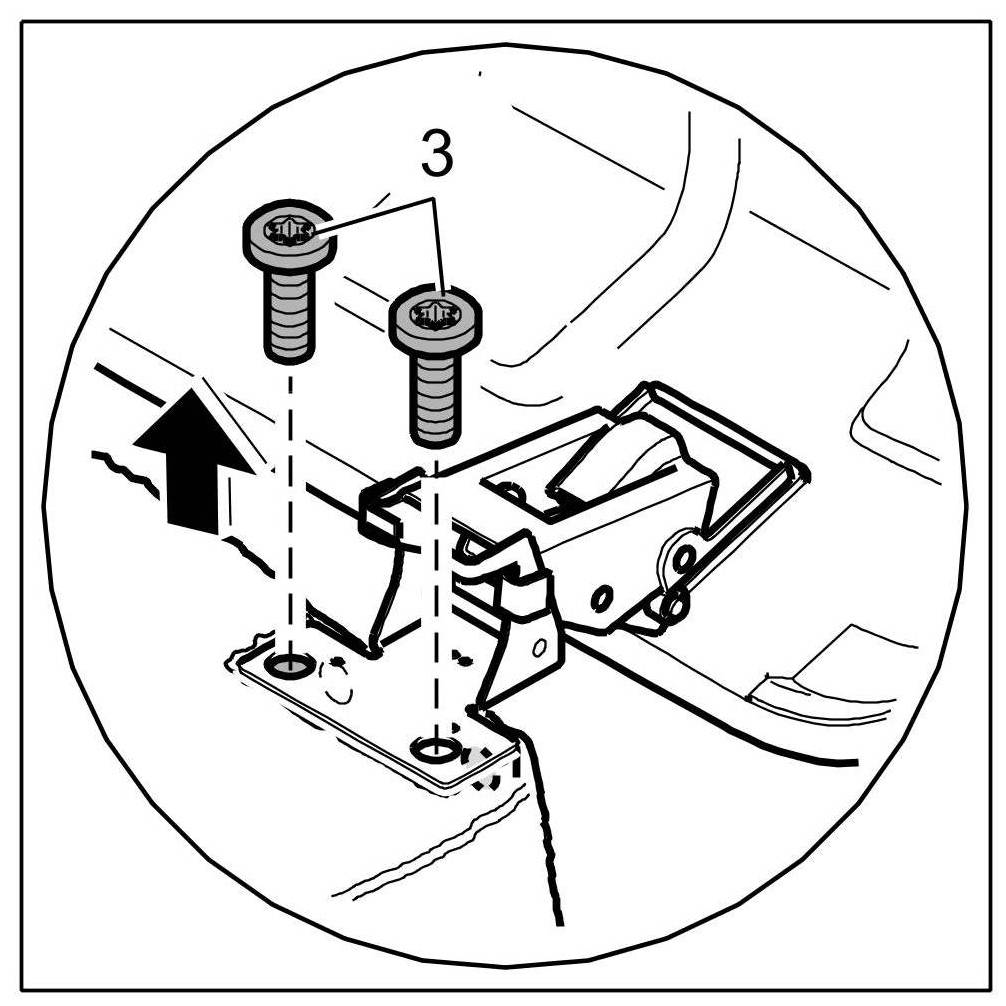 3