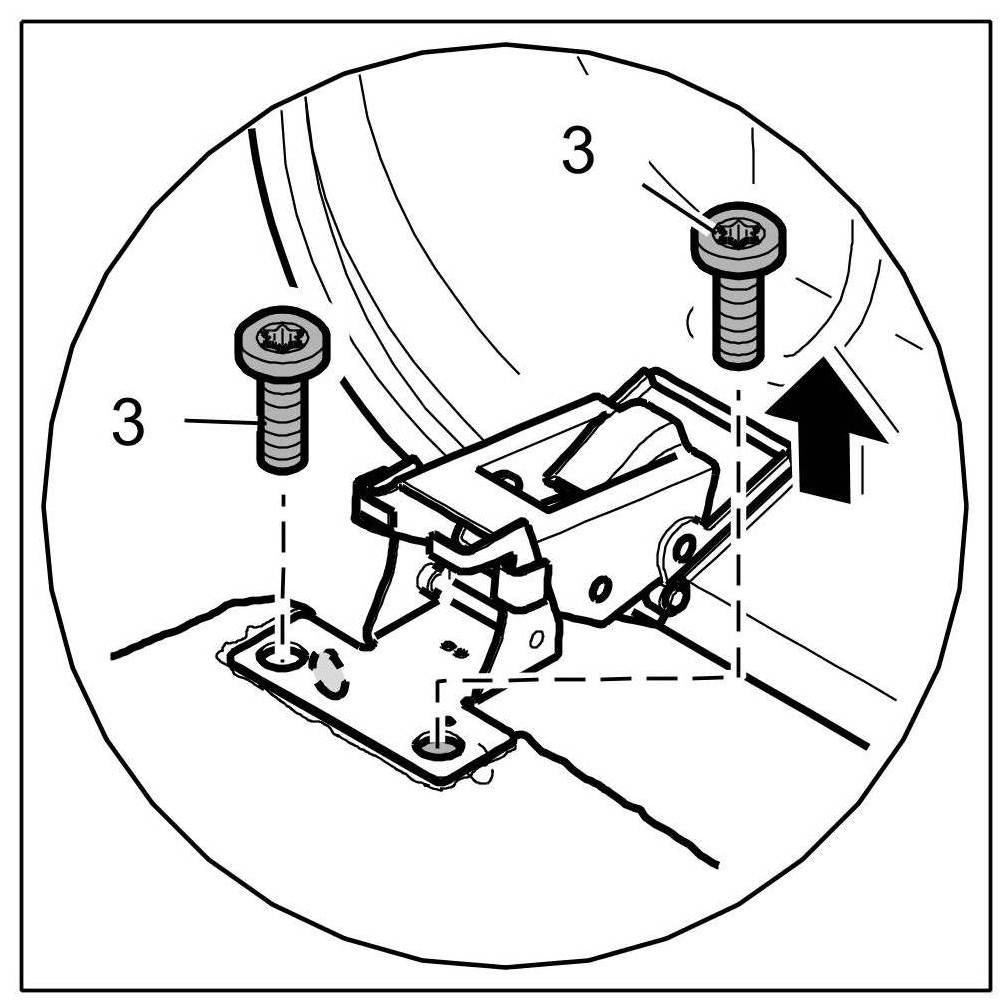 3

3