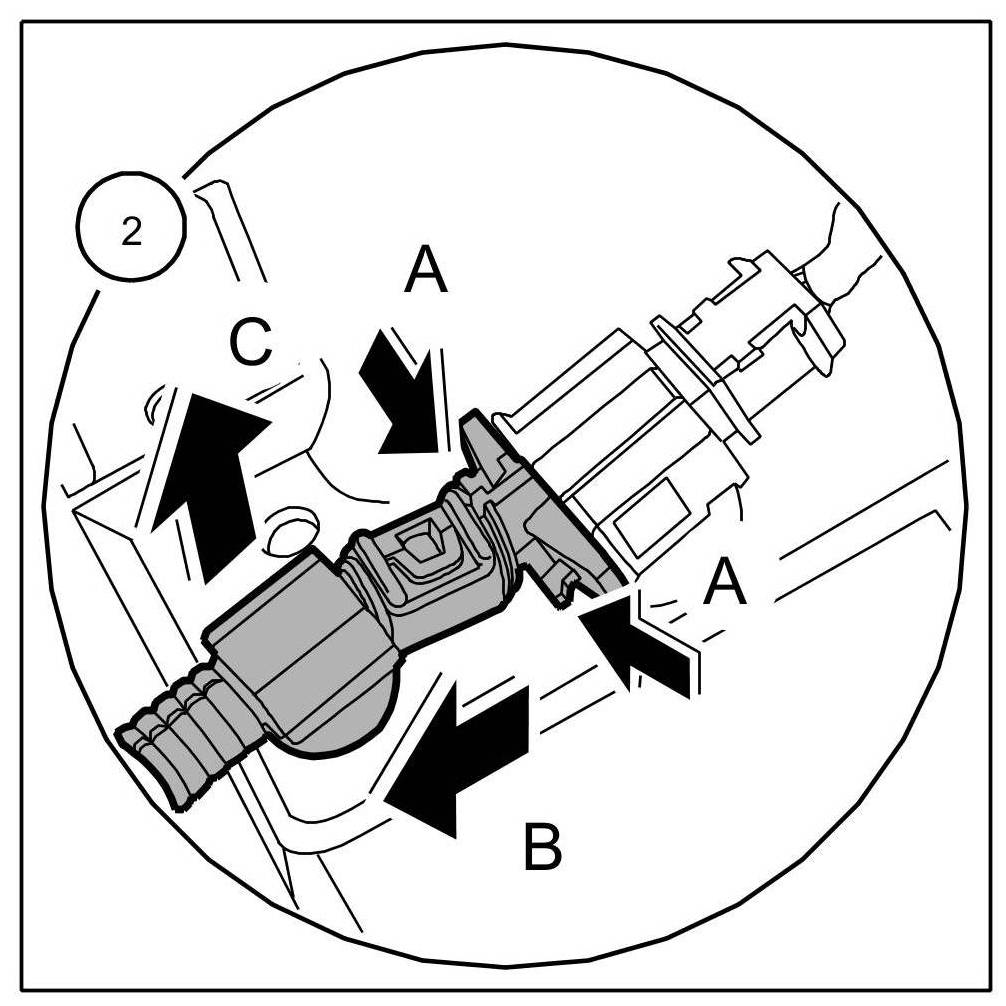 2

A

C

A

B