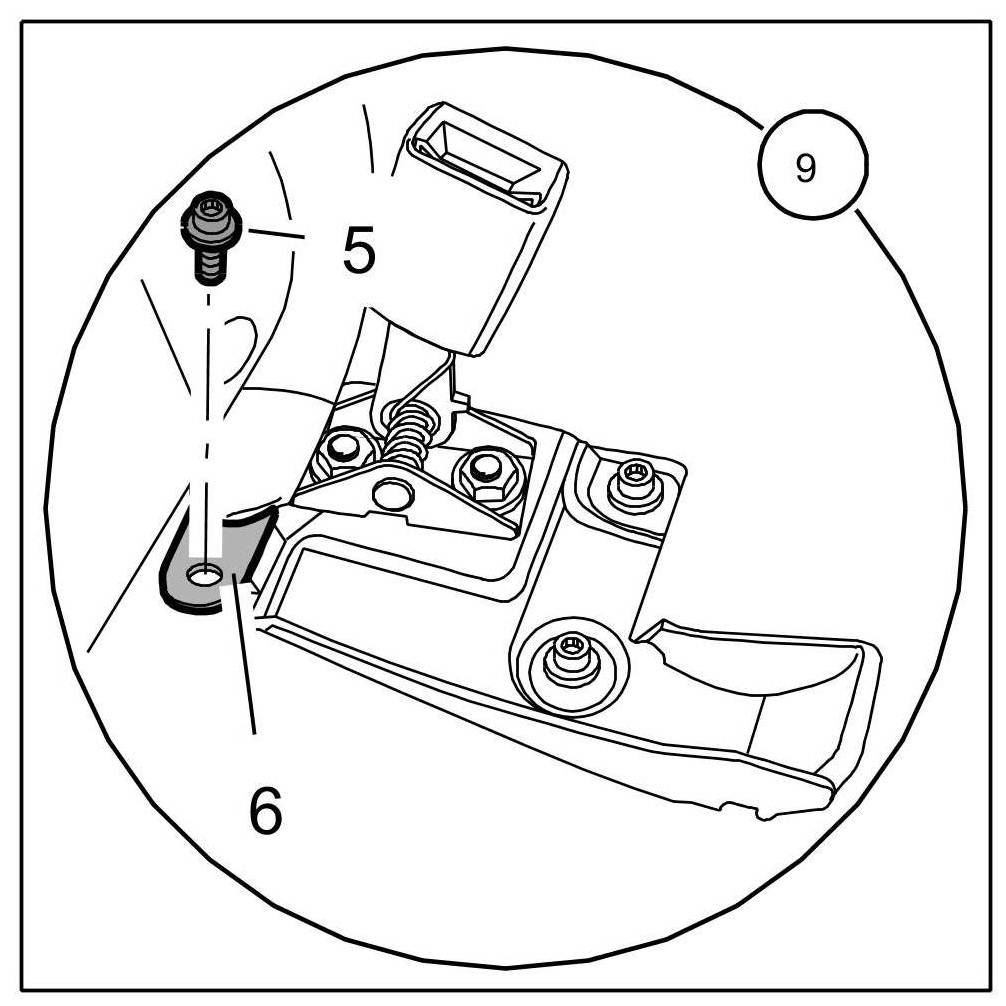 9

5

6