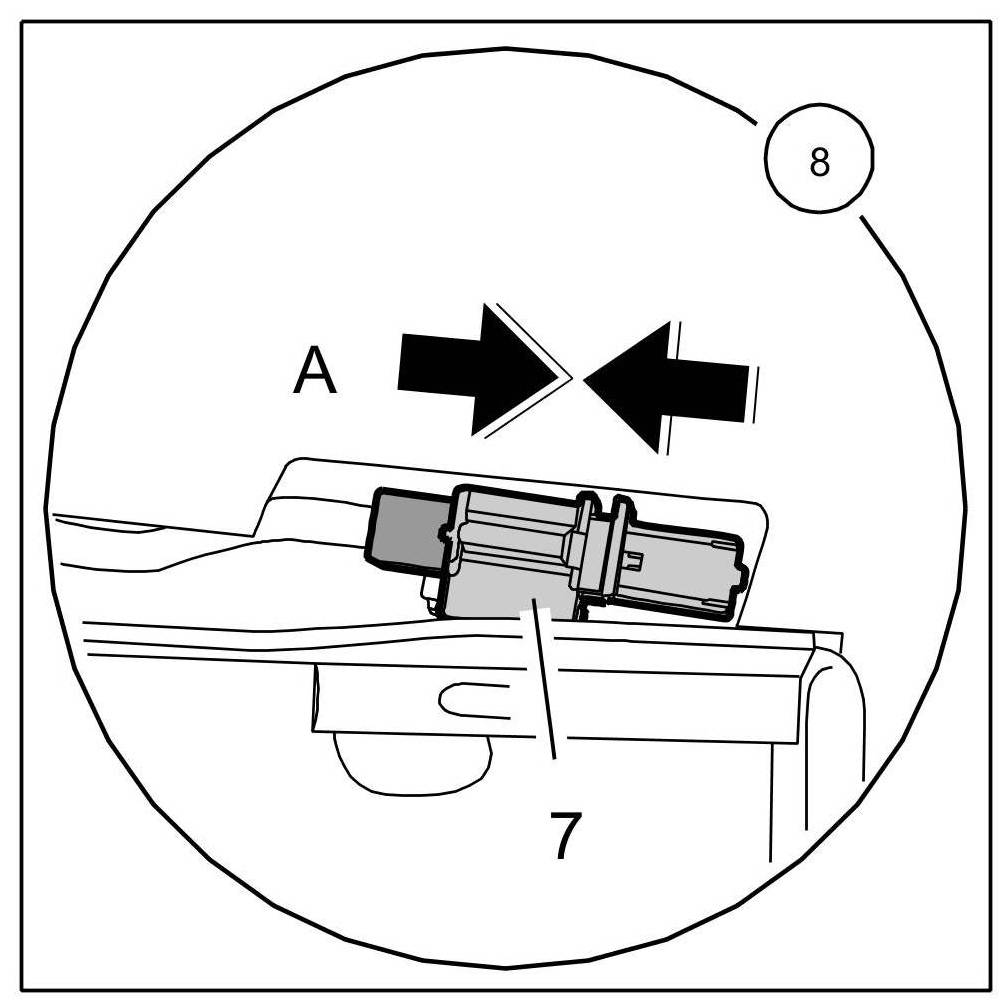 8
A
7