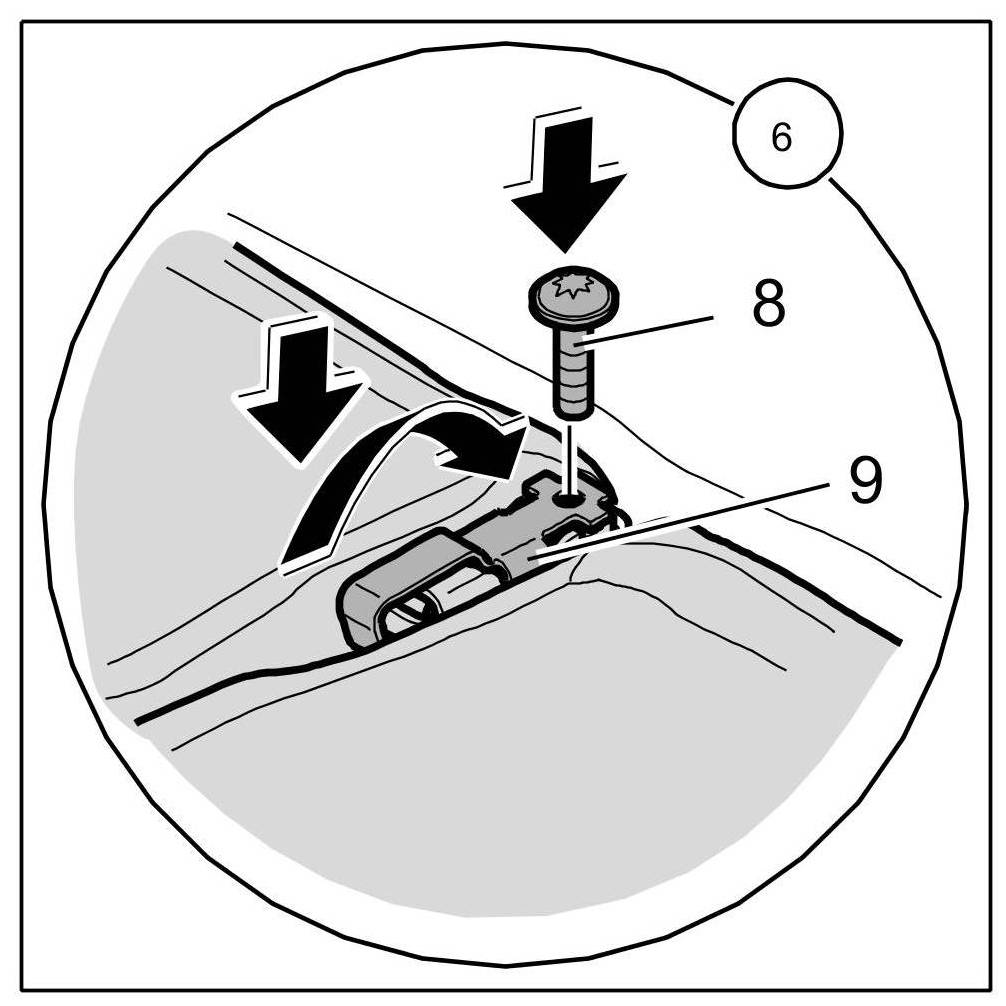 6

8

9