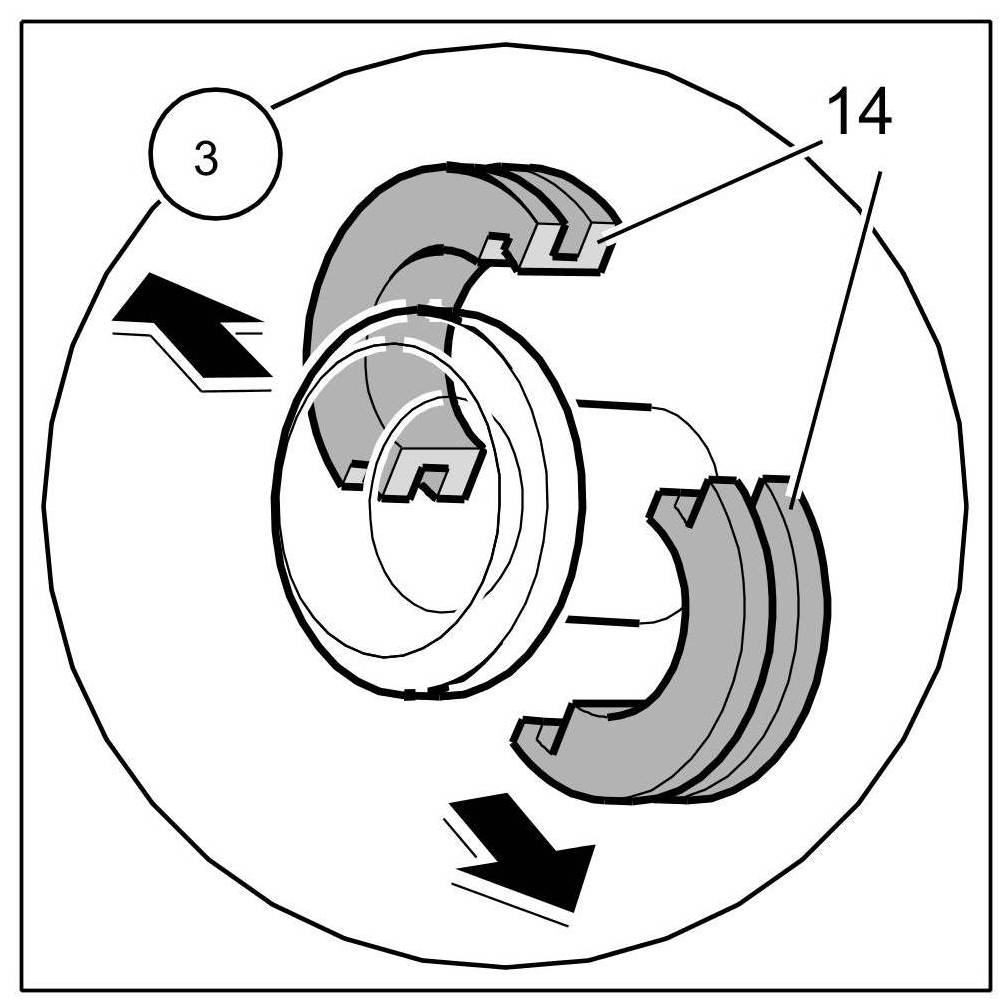 3
14