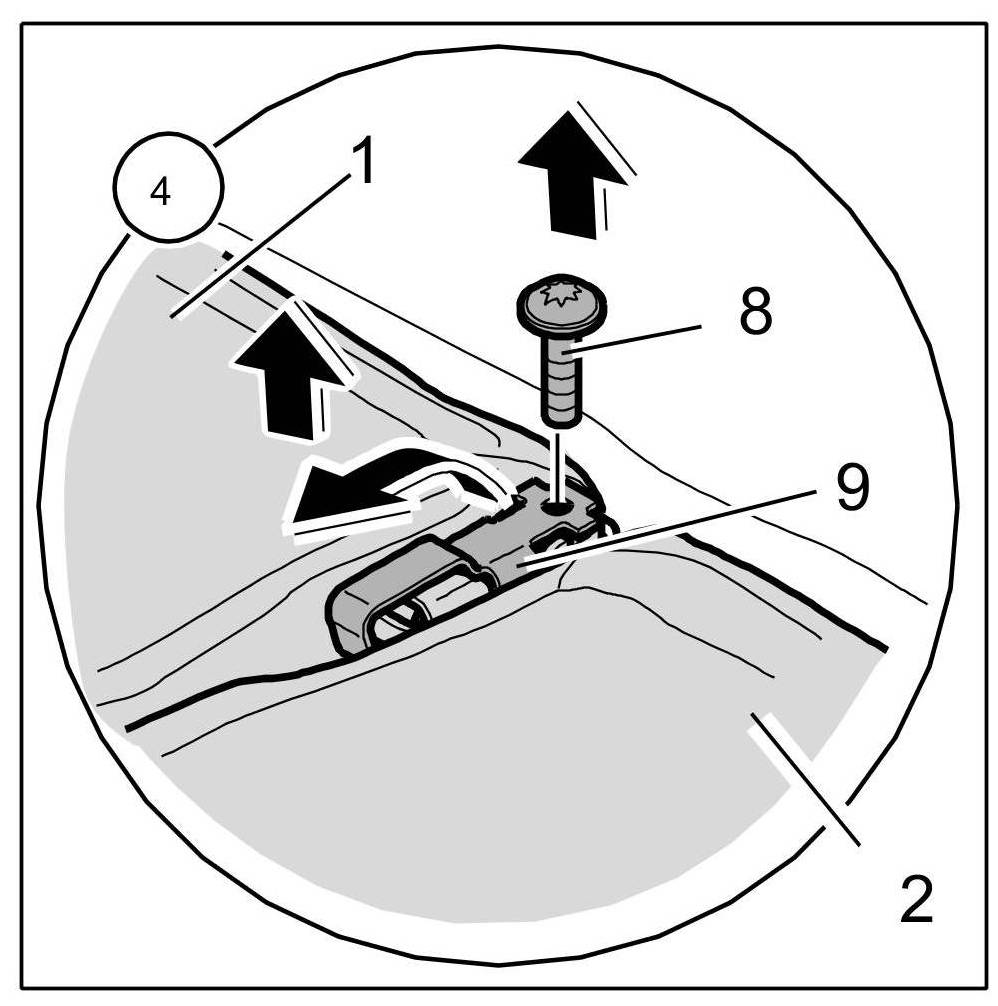 4
1
8
9
2