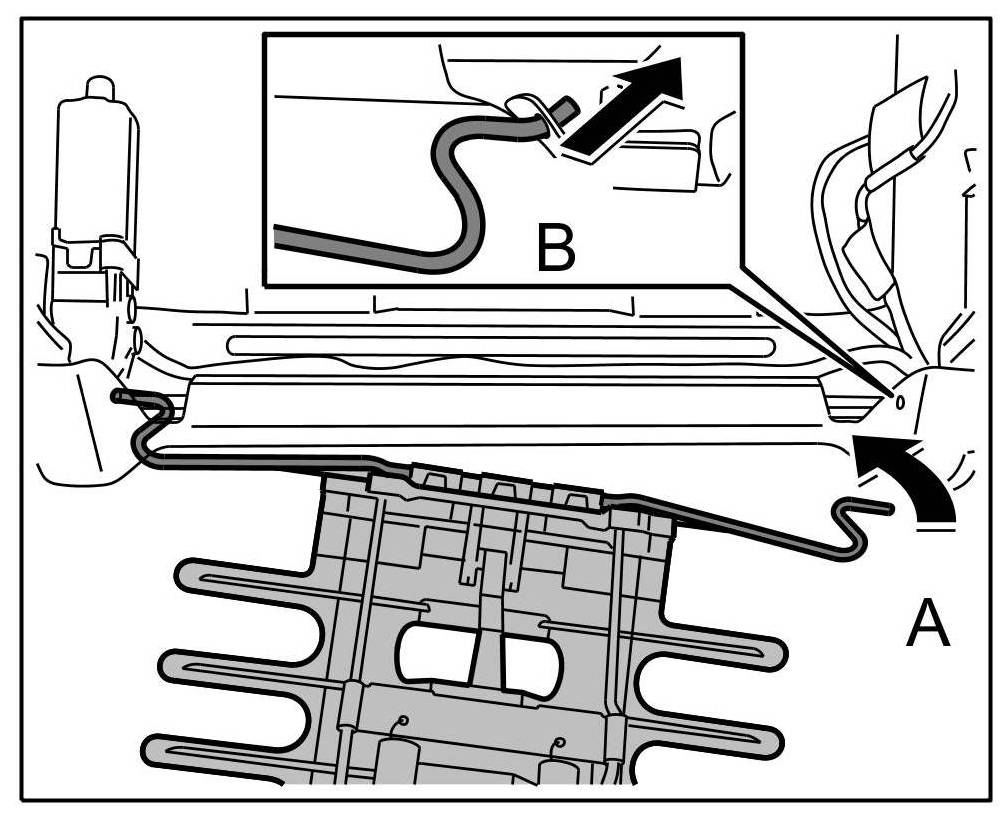 B

A