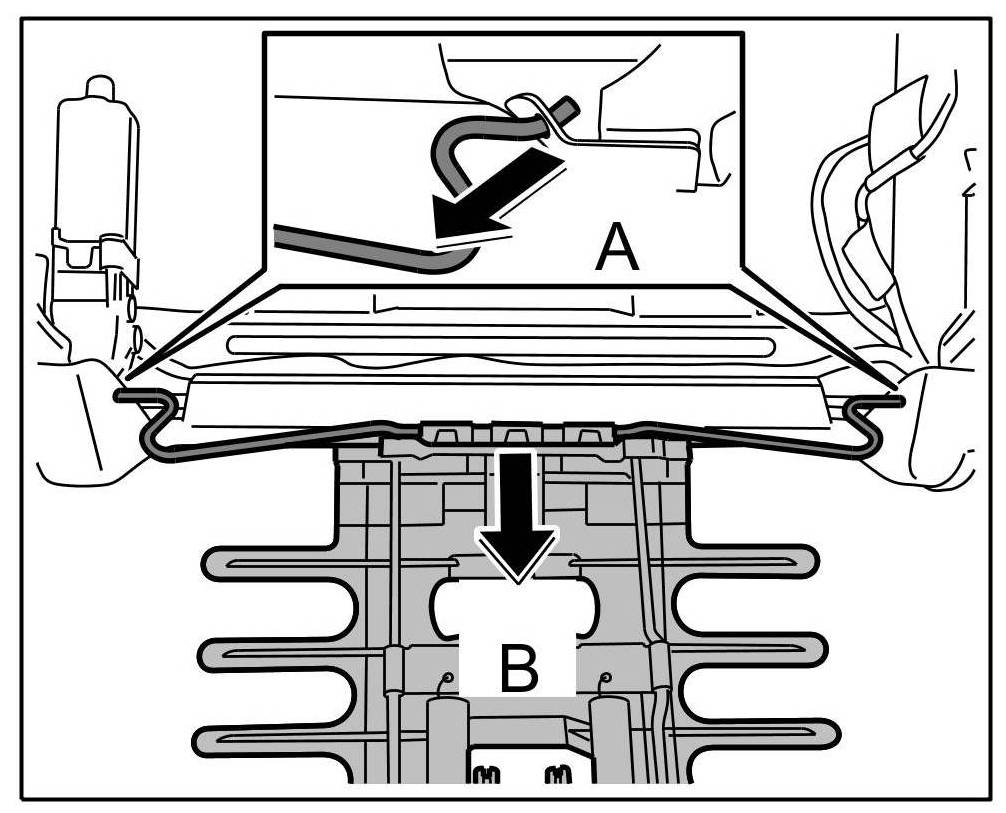 A

B