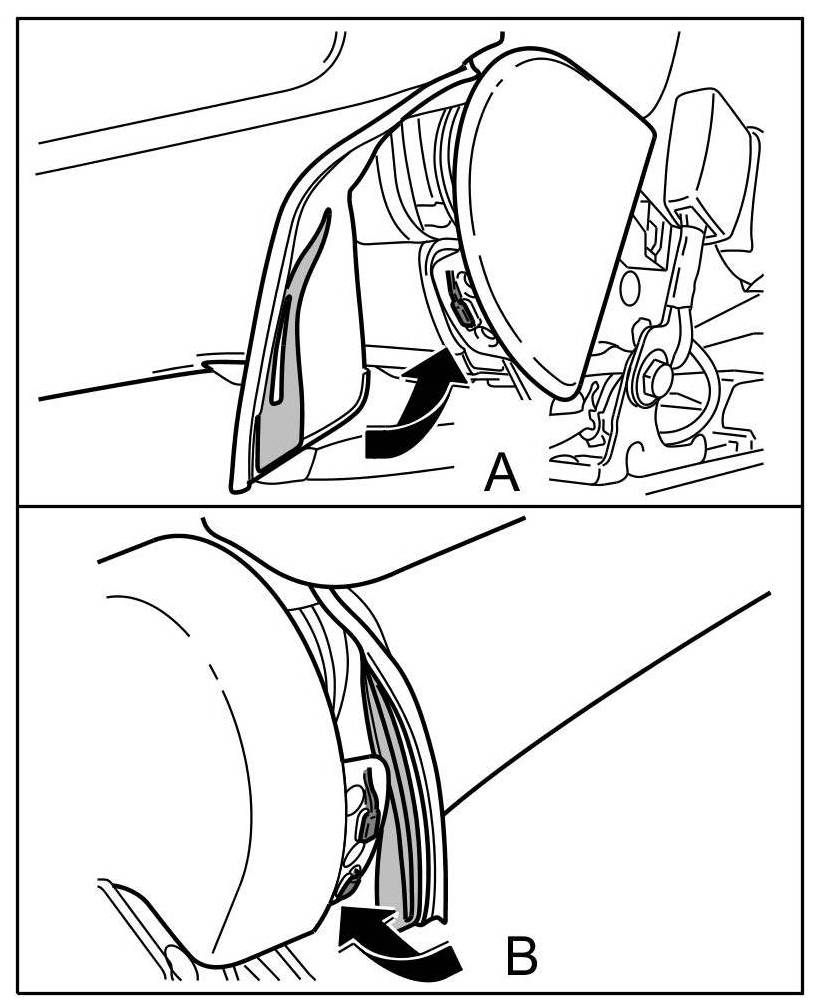 A

B