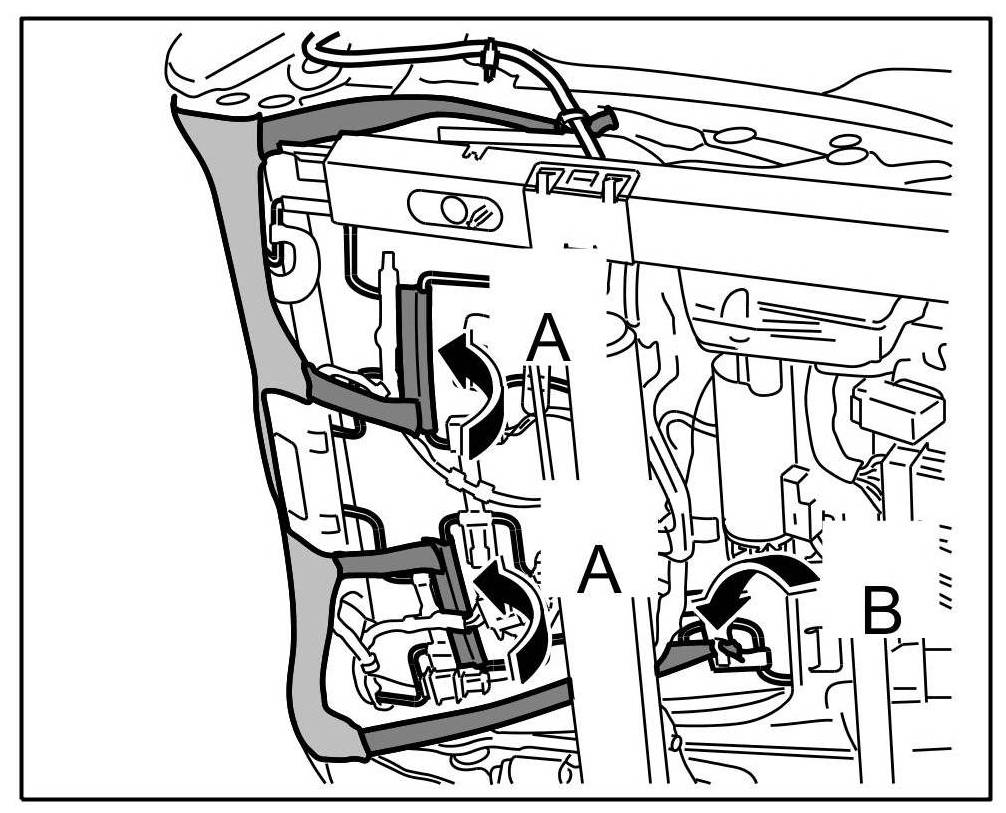 A
A
B