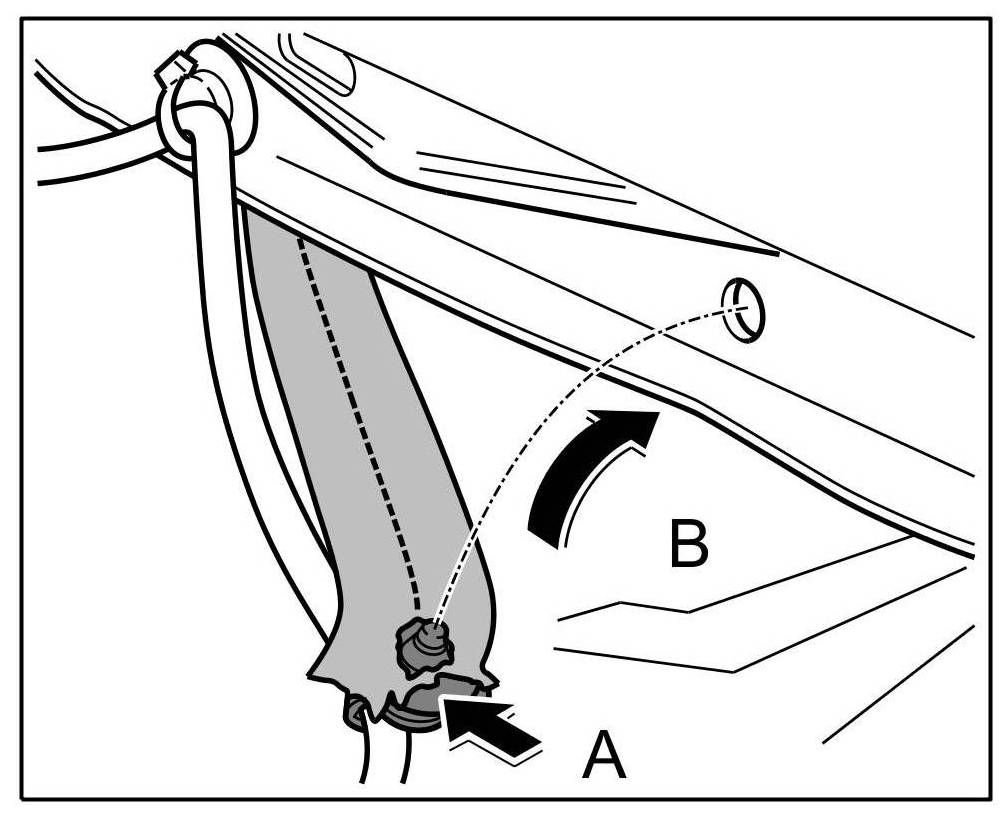 B

A