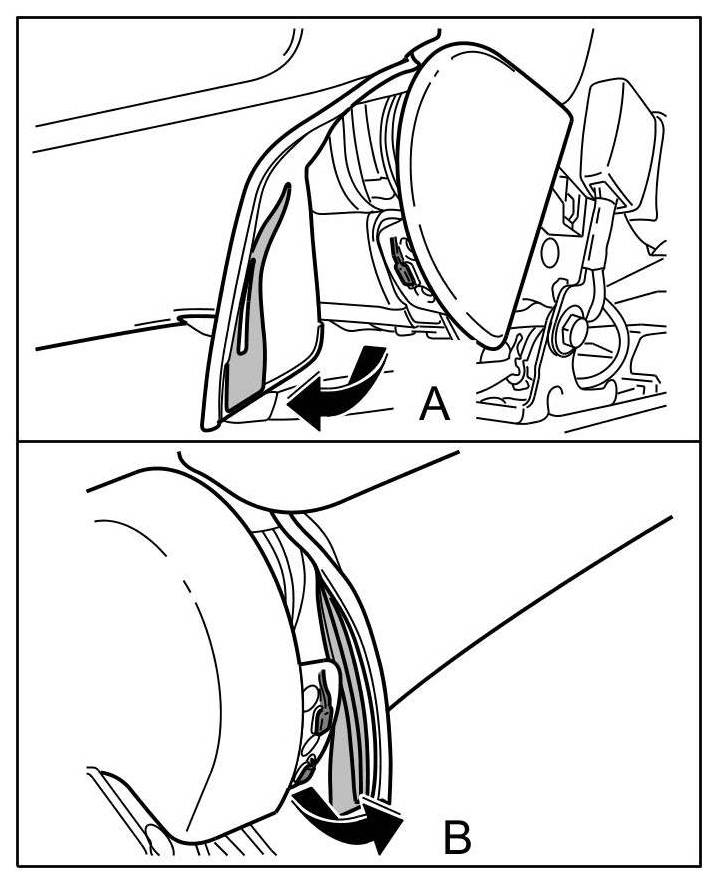 A

B