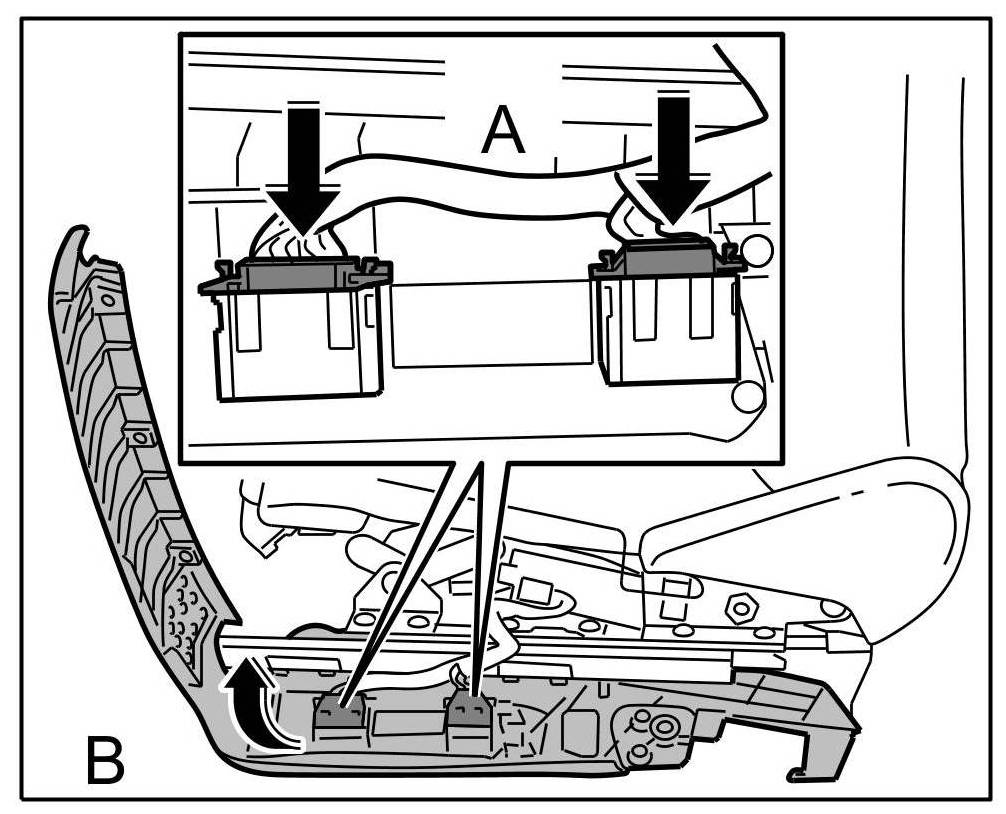 A

B