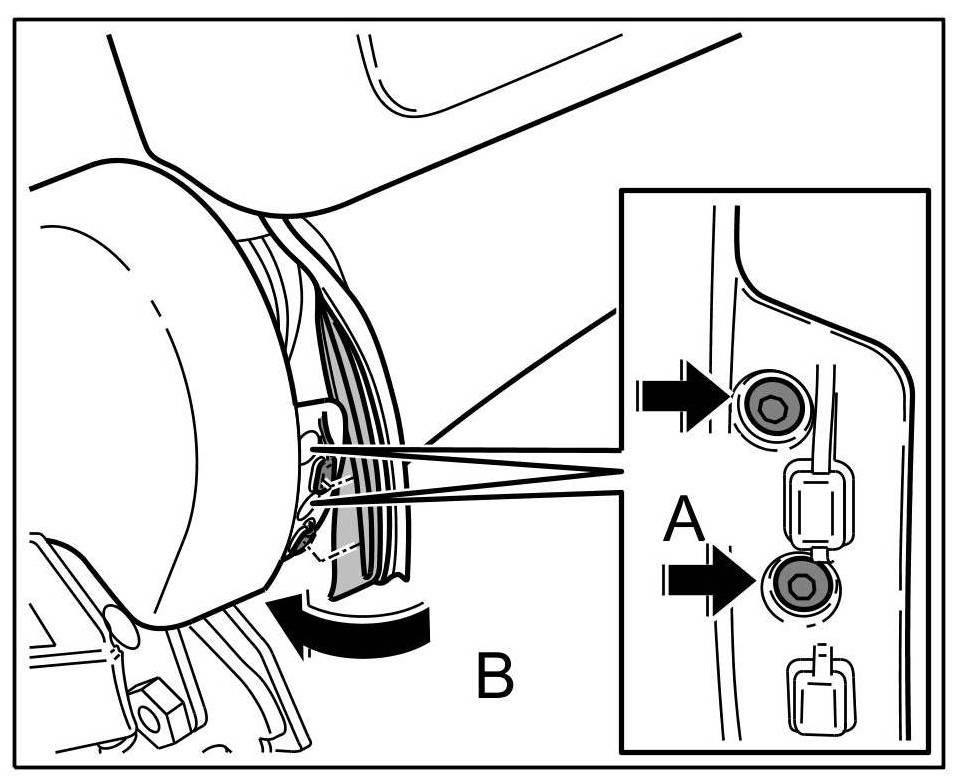 A

B