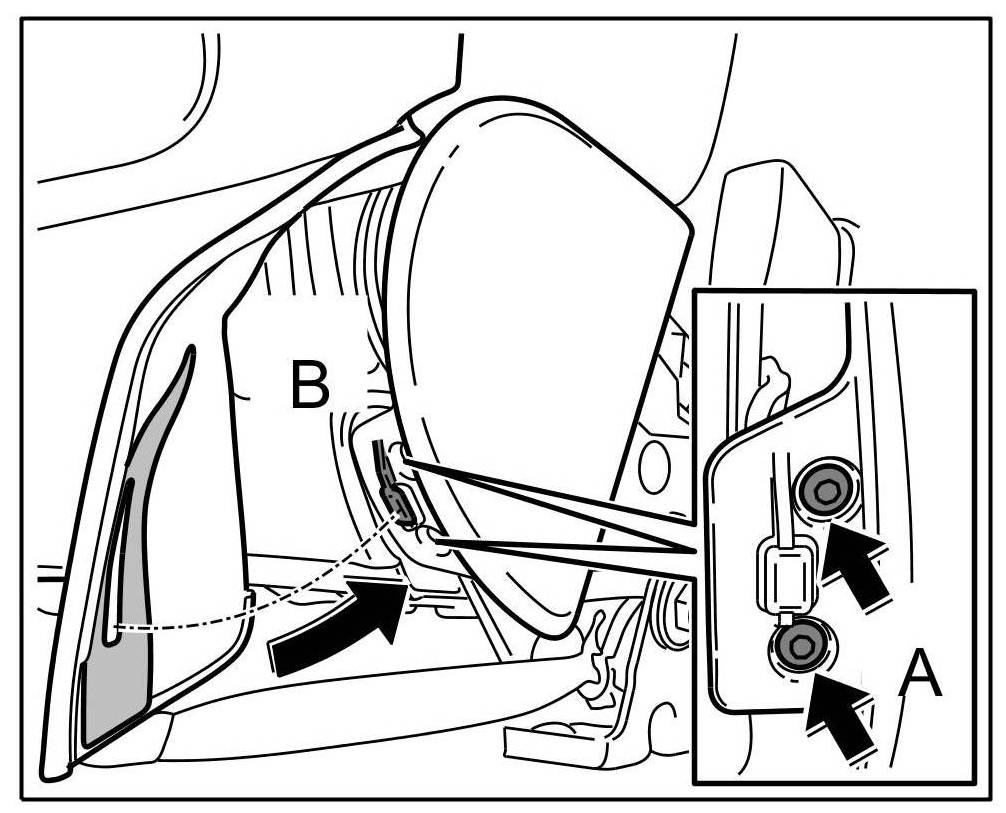 B

A