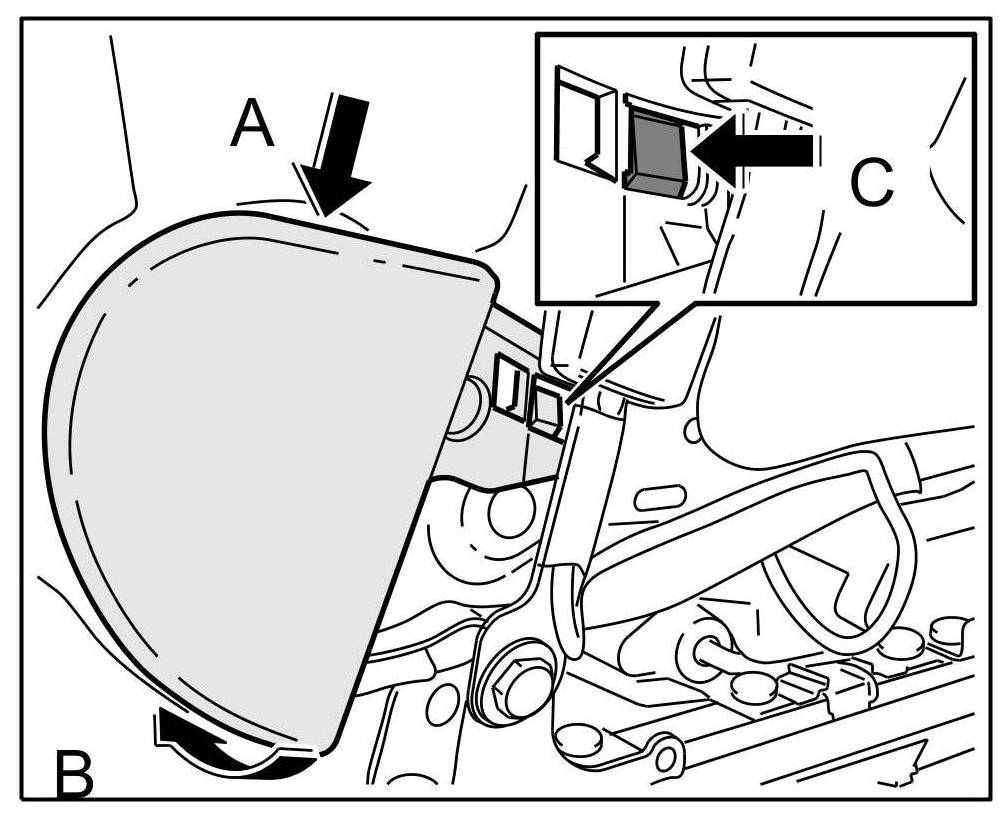 A
C
B