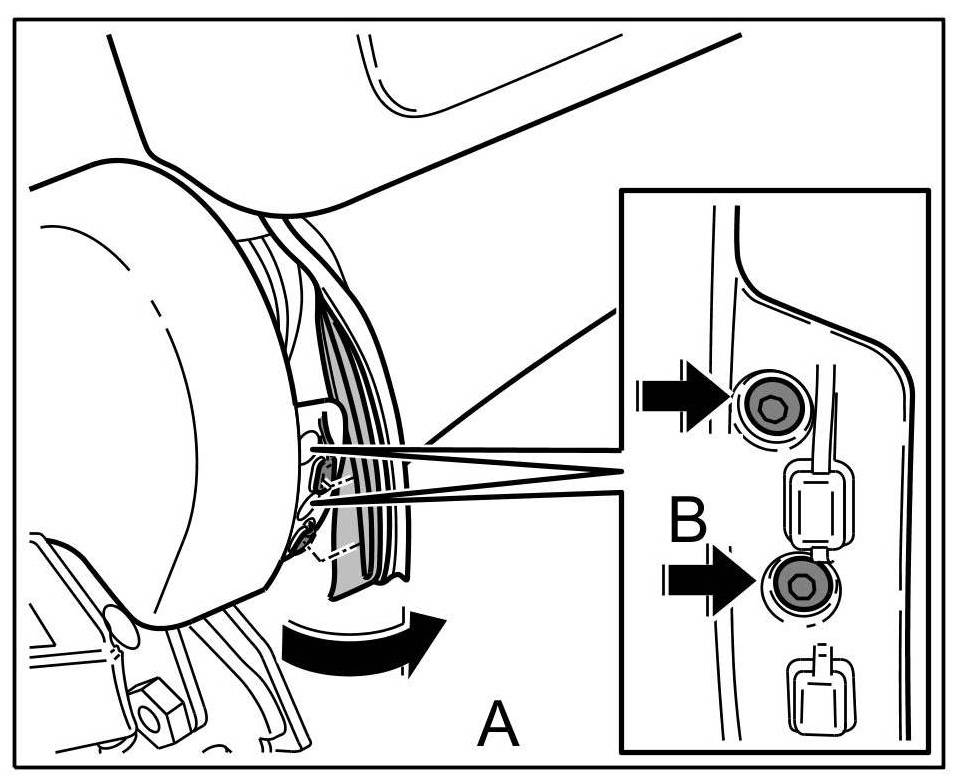 B

A