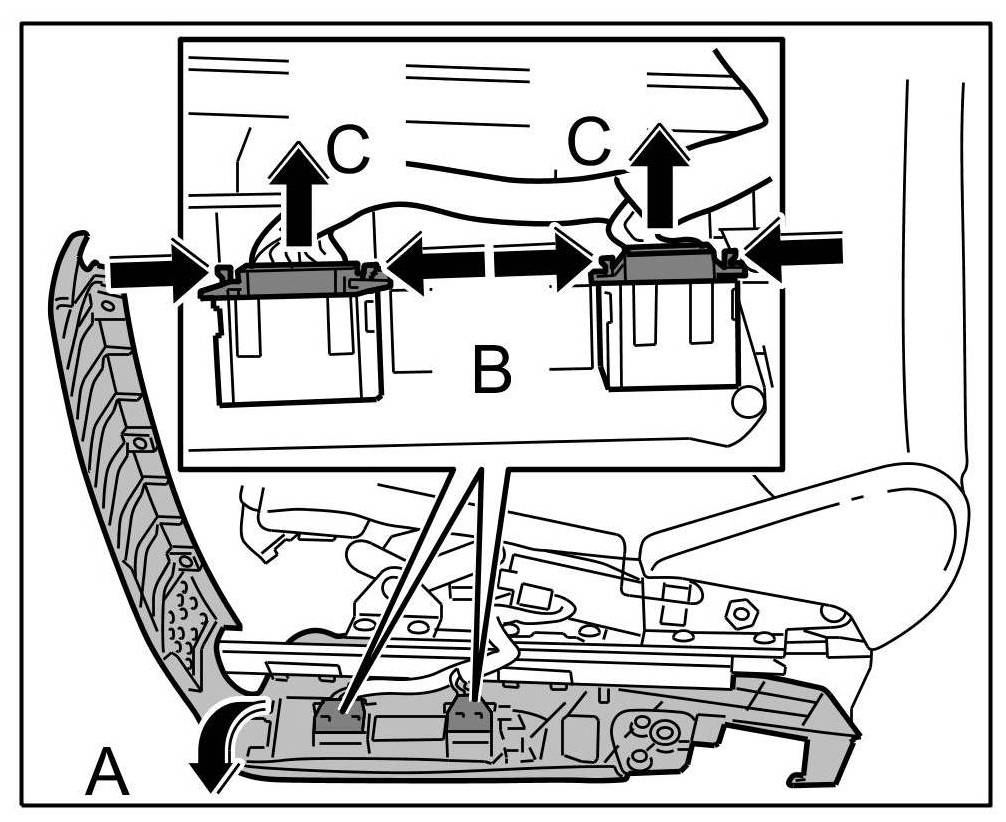 C
C
B
A