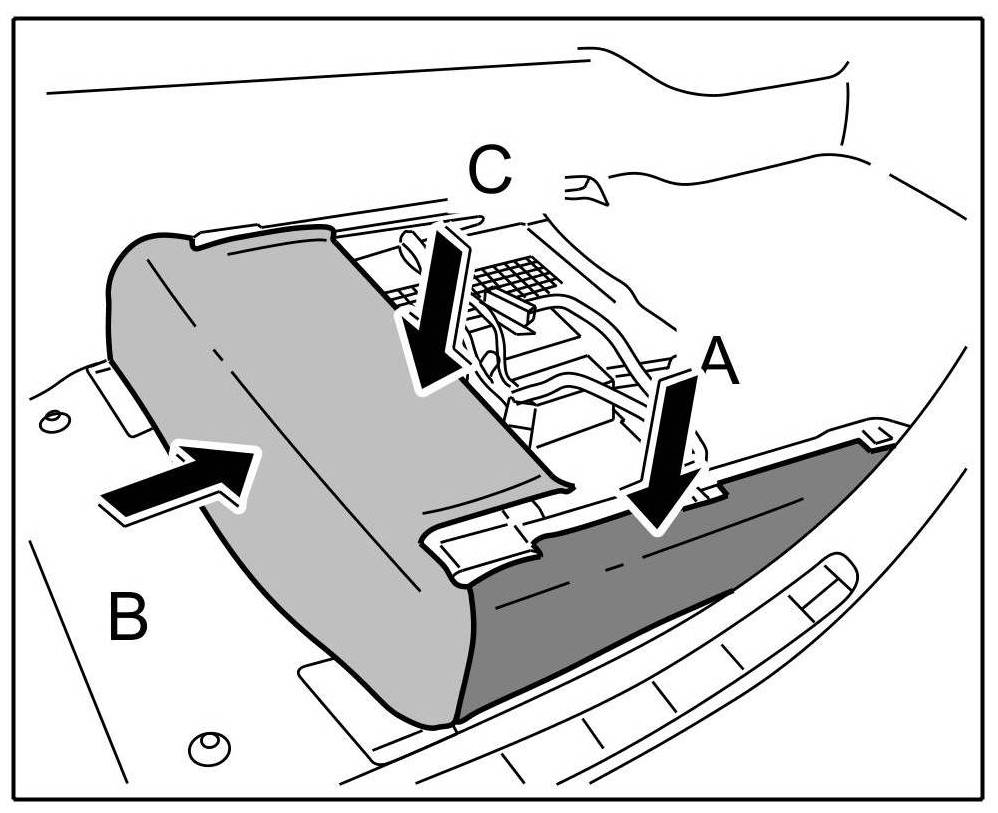 C
A
B