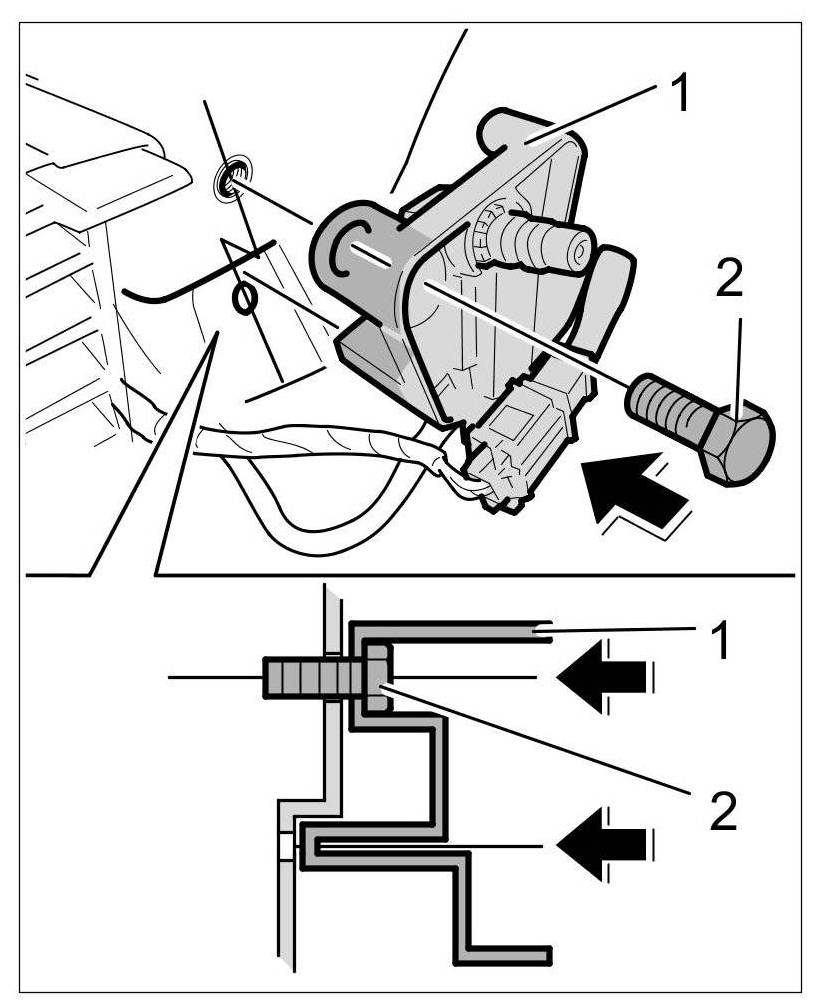 1

2

1

2