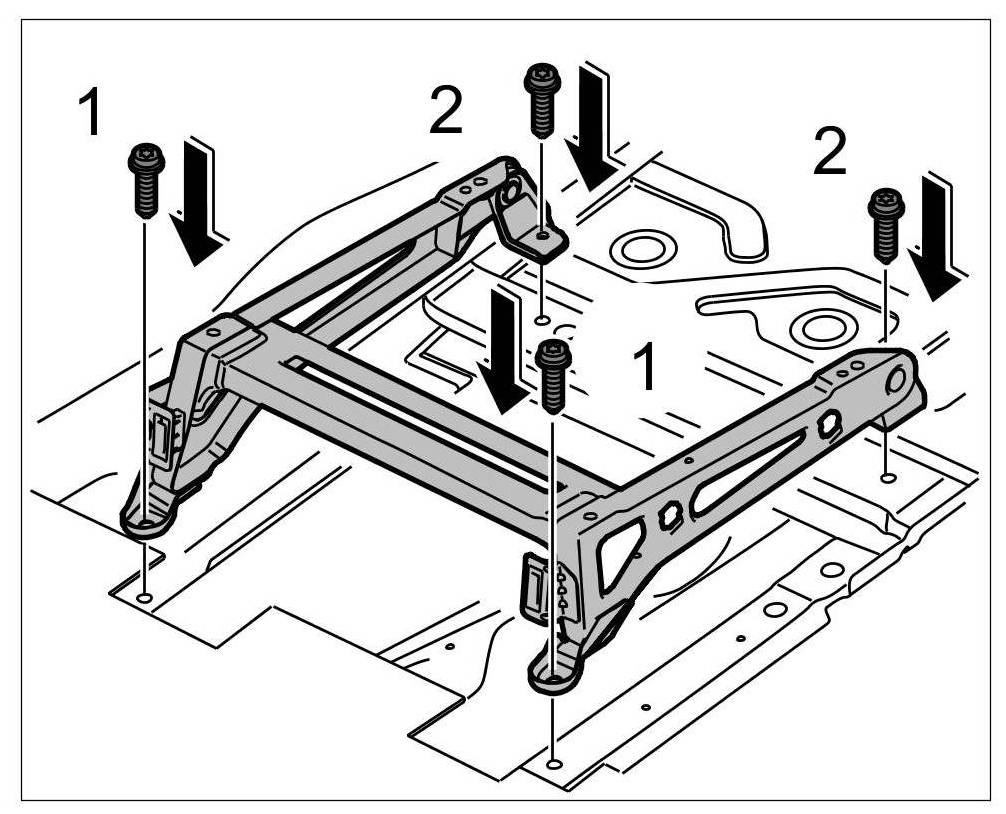 1
2
2
1